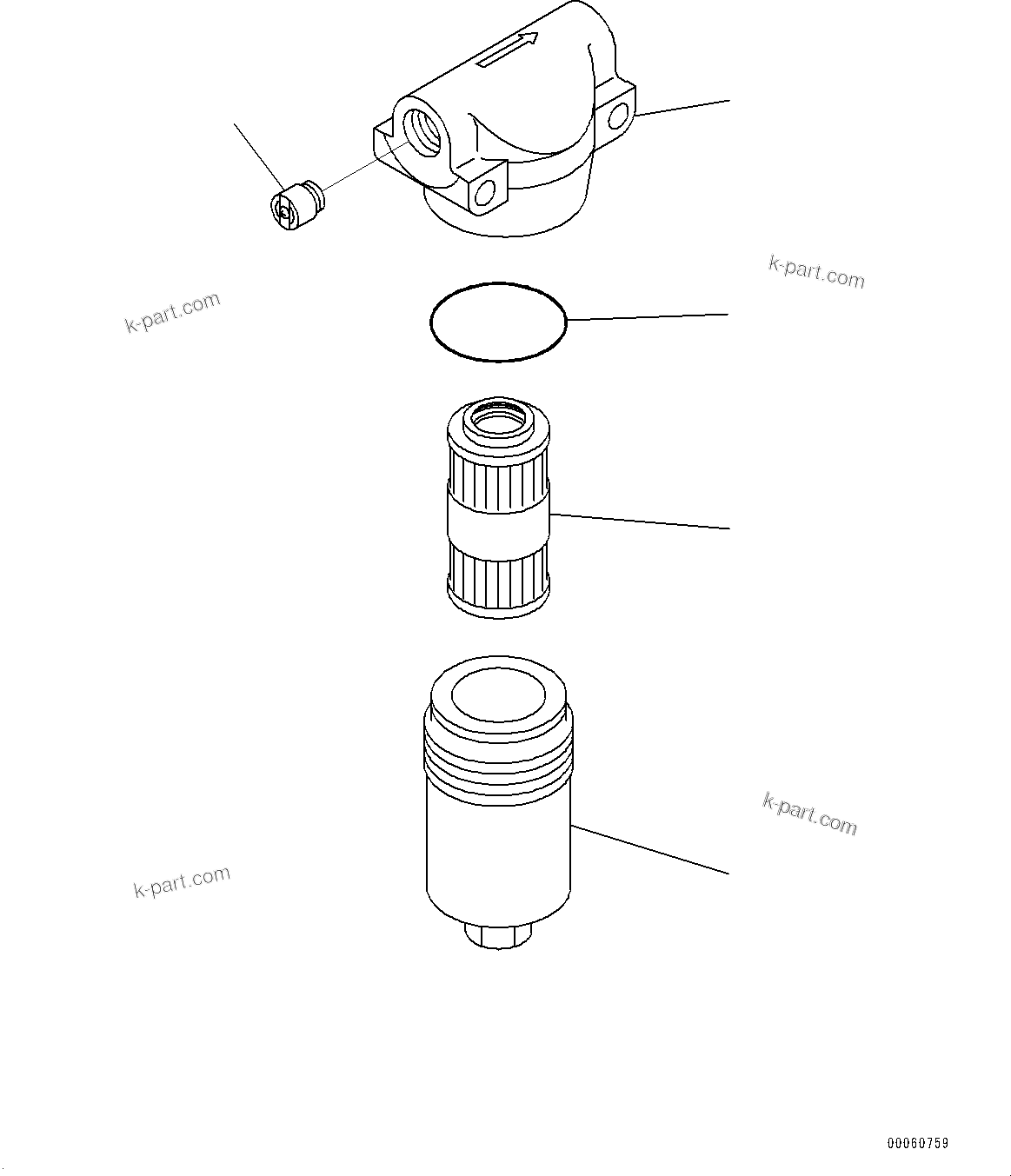 k-part.com

k-part.com

k-part.com

k-part.com

00060759