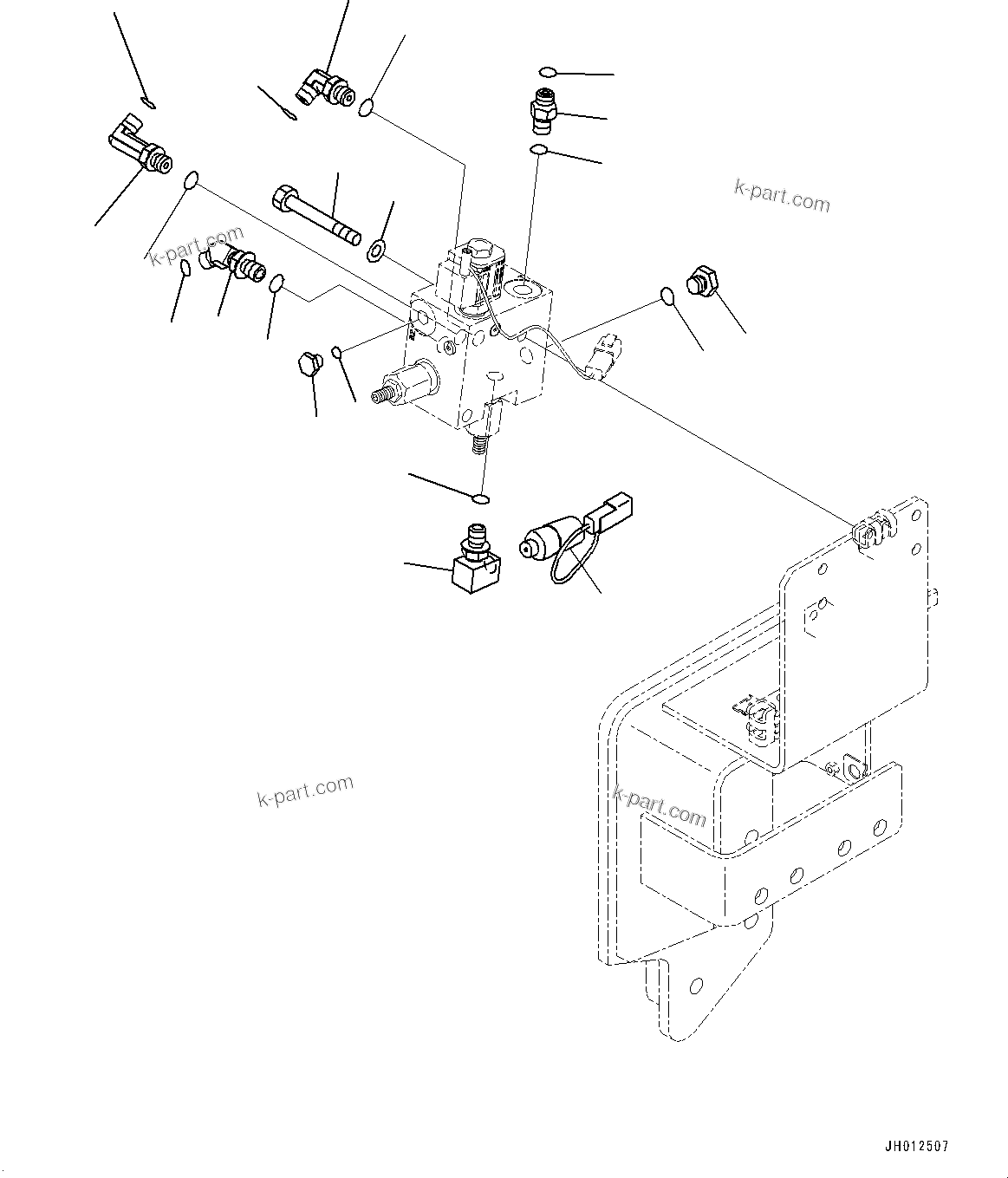 k-part.com

k-part.com

k-part.com

k-part.com

JH012507