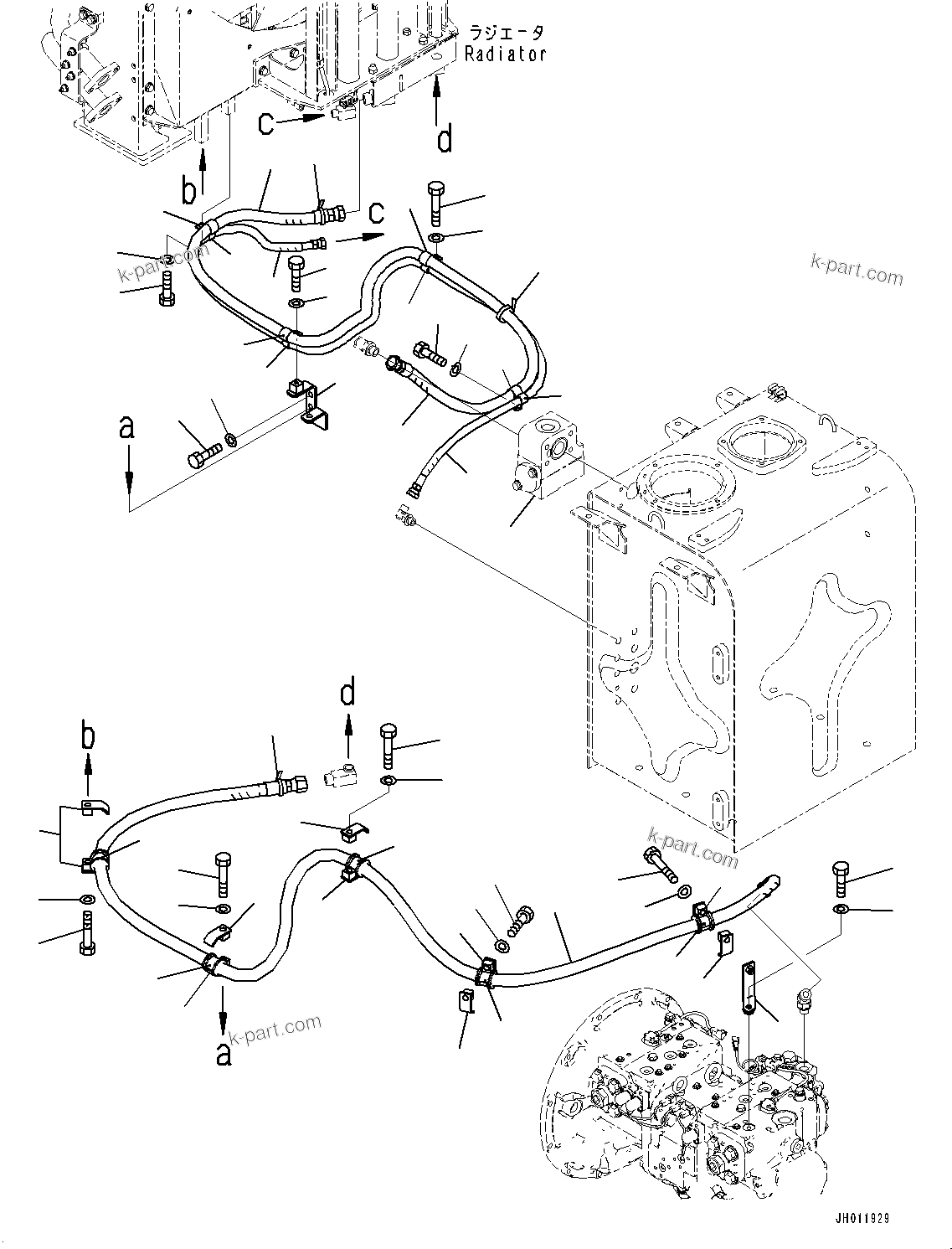 ラジエータ
Radiator

c
d
b
c
k-part.com
k-part.com
a
d
b
k-part.com
a
k-part.com
JH011929