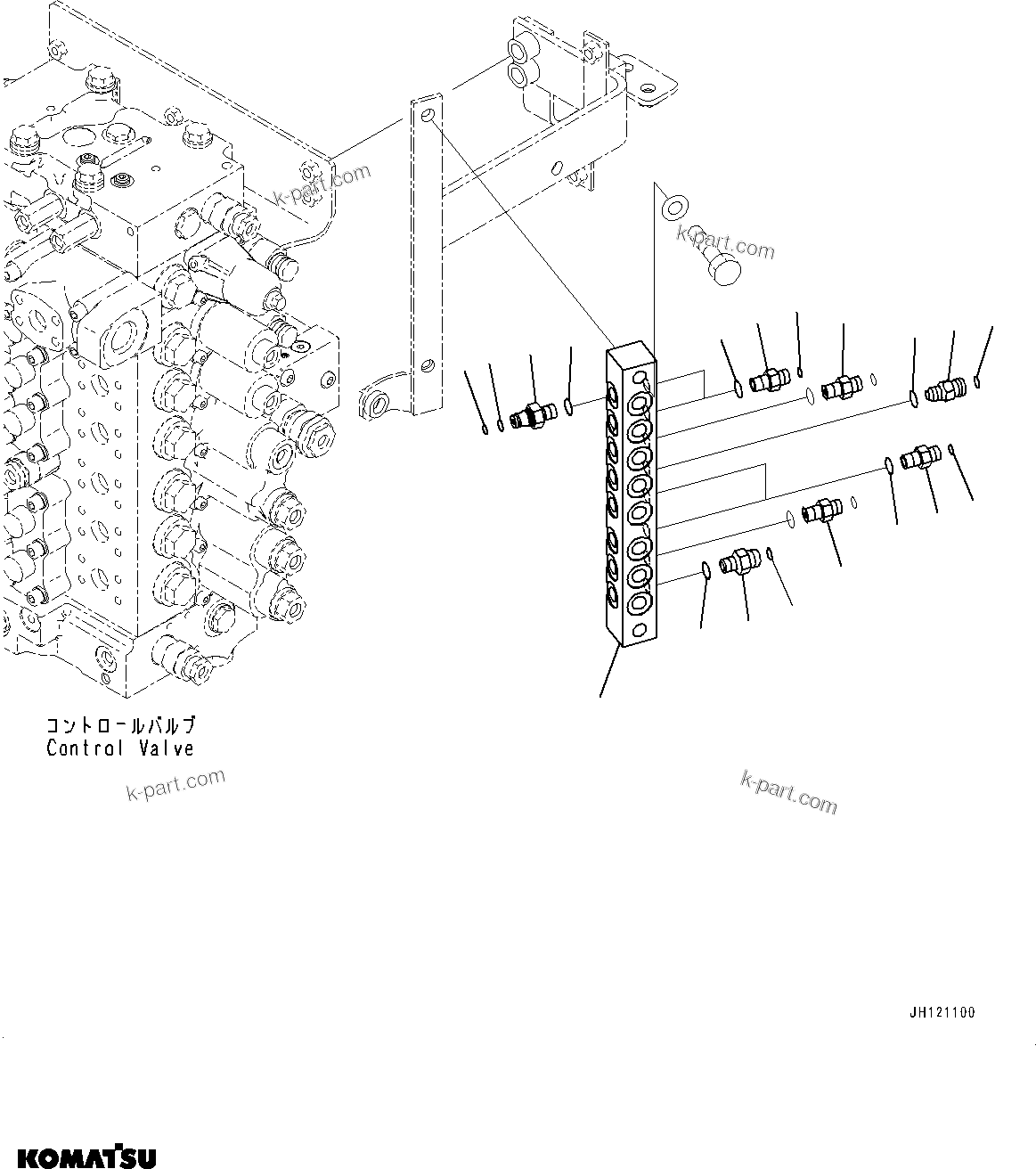 k-part.com

k-part.com

コントロールバルブ
Control Valve

k-part.com

k-part.com

JH121100

KOMATSU