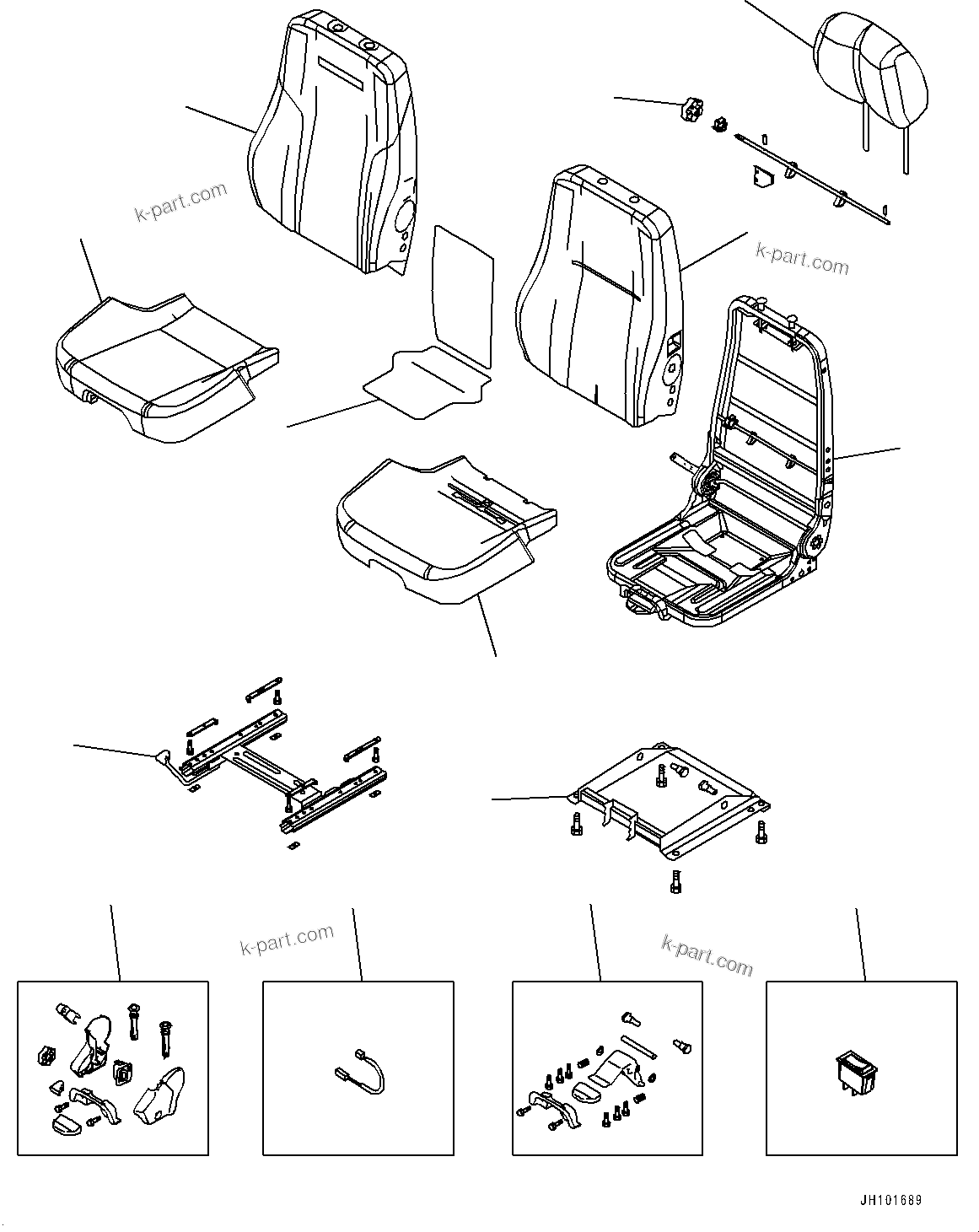 k-part.com

k-part.com

k-part.com

k-part.com

JH101689