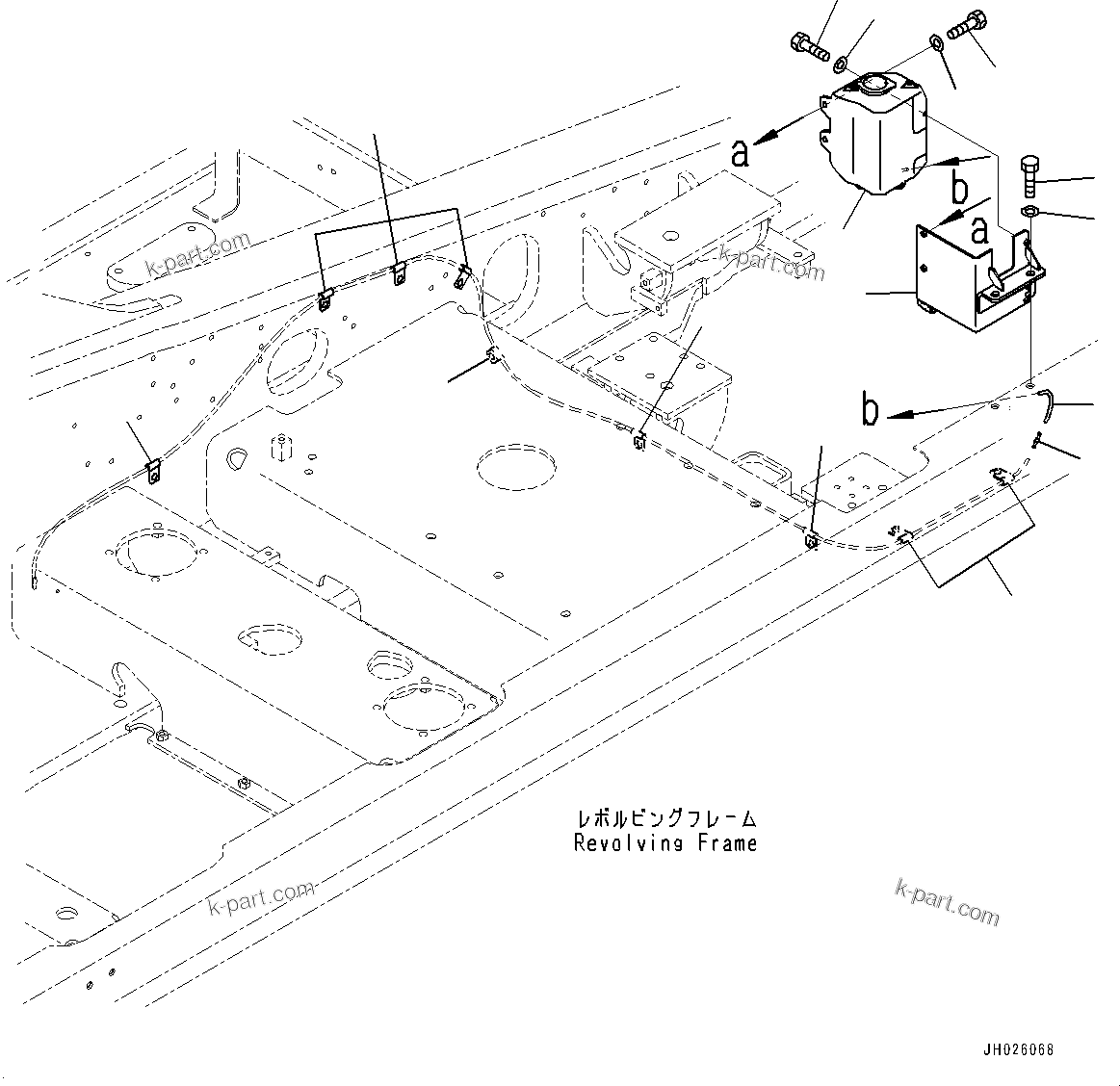 a

b

a

b

k-part.com

k-part.com

レボルビングフレーム
Revolving Frame

k-part.com

k-part.com

JH026068