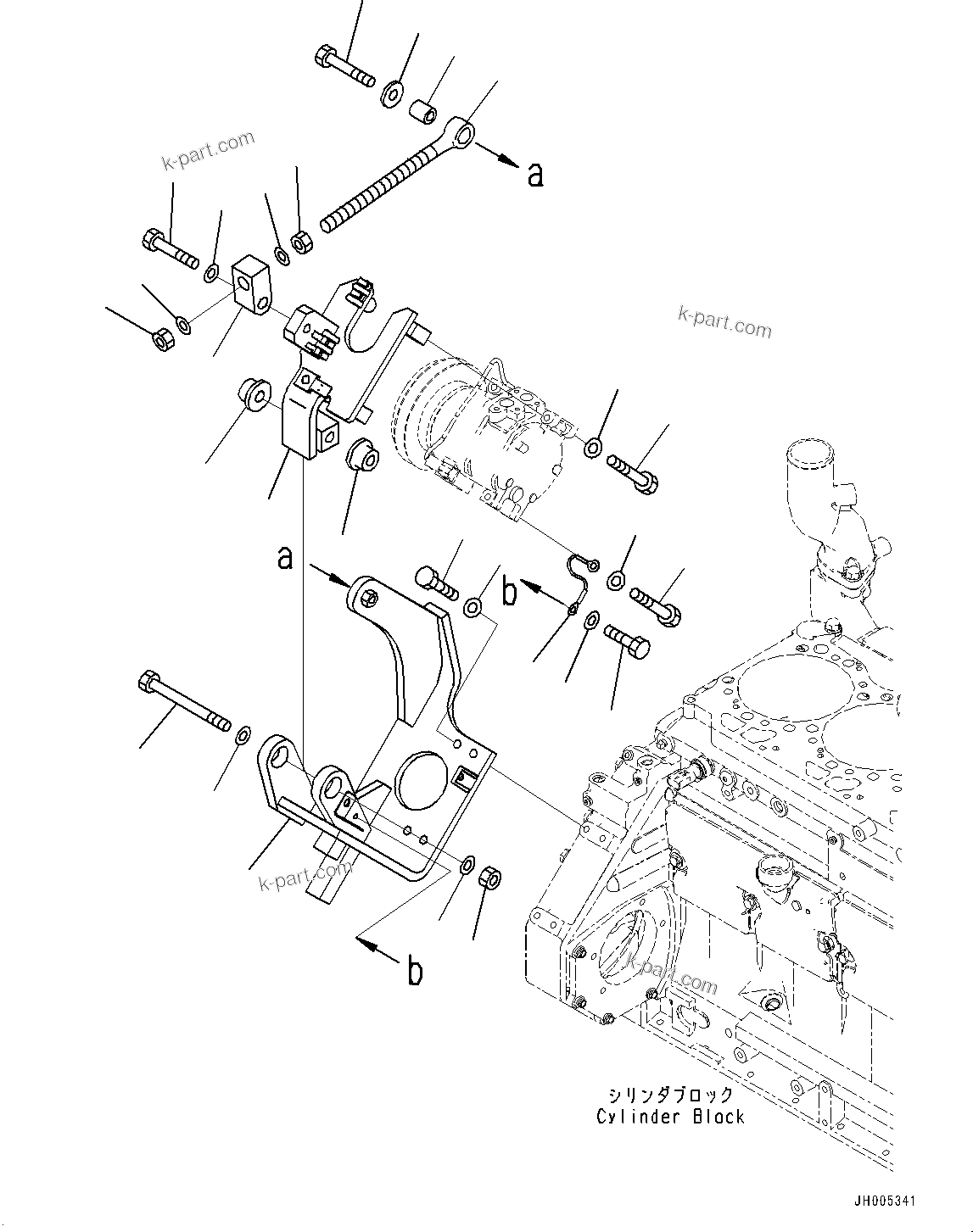 k-part.com

a

k-part.com

a

b

k-part.com

b

k-part.com

シリンダブロック
Cylinder Block

JH005341