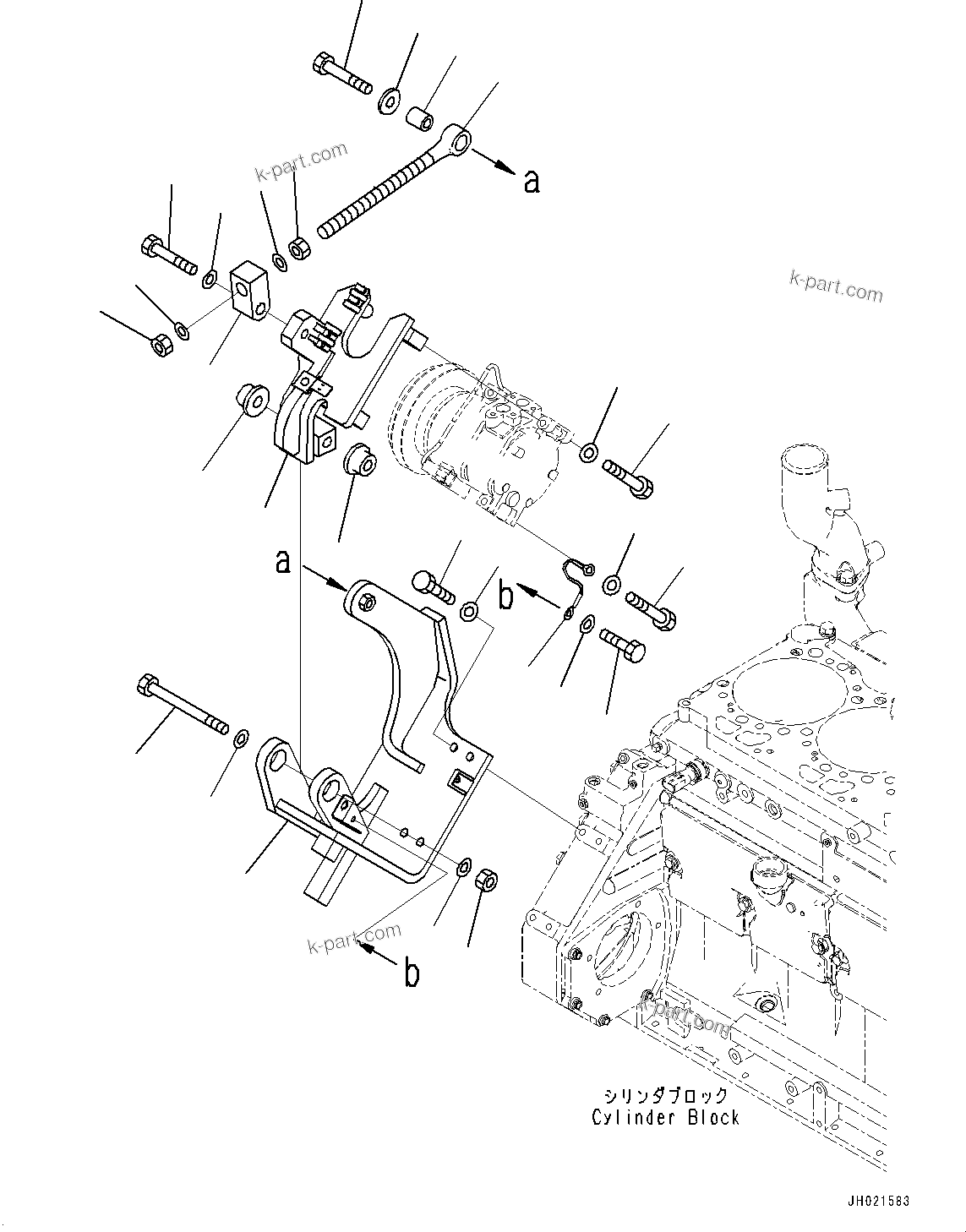 k-part.com

a

k-part.com

a

b

k-part.com

b

k-part.com

シリンダブロック
Cylinder Block

JH021583