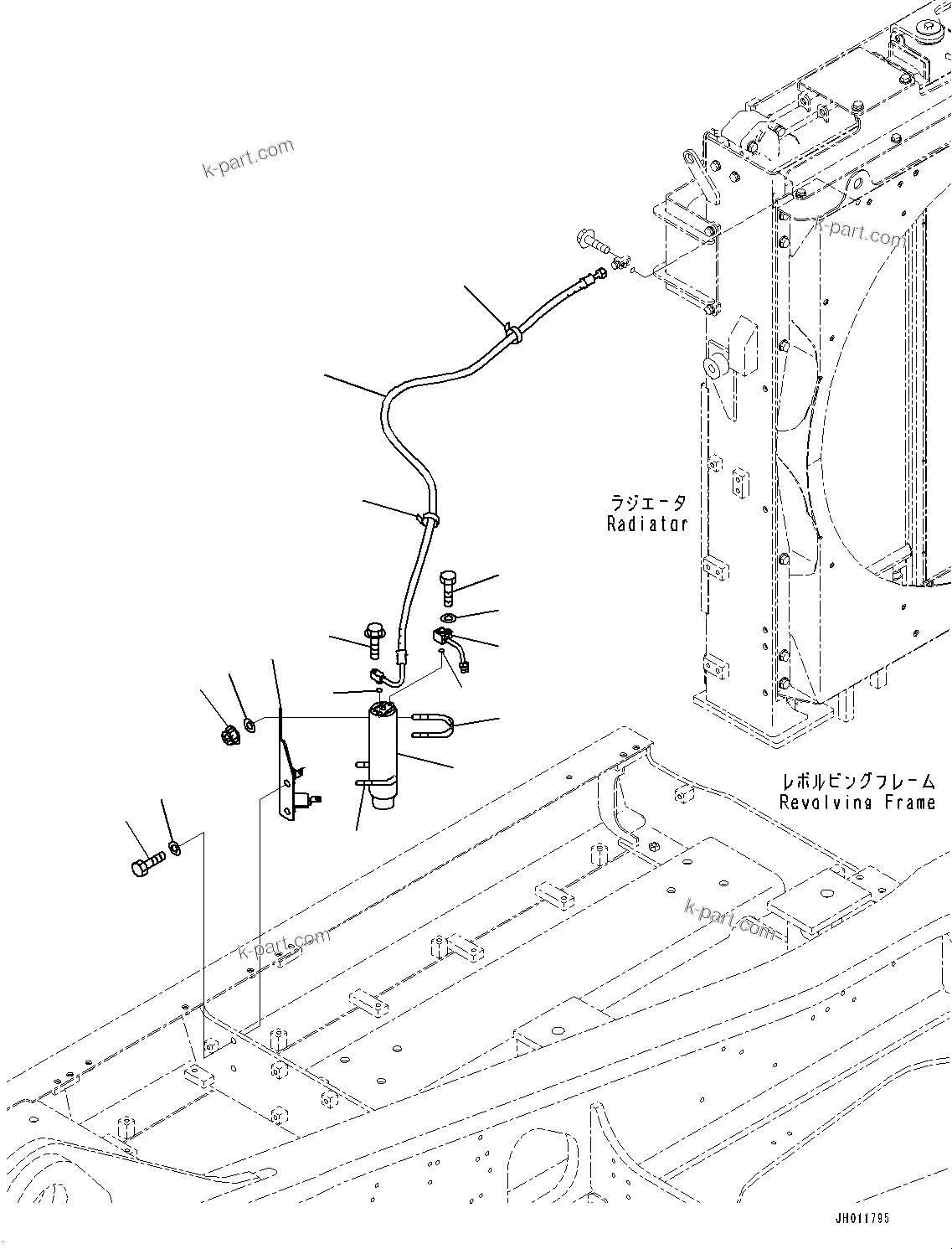 k-part.com

k-part.com

ラジエータ
Radiator

レボルビングフレーム
Revolving Frame

k-part.com

k-part.com

JH011795