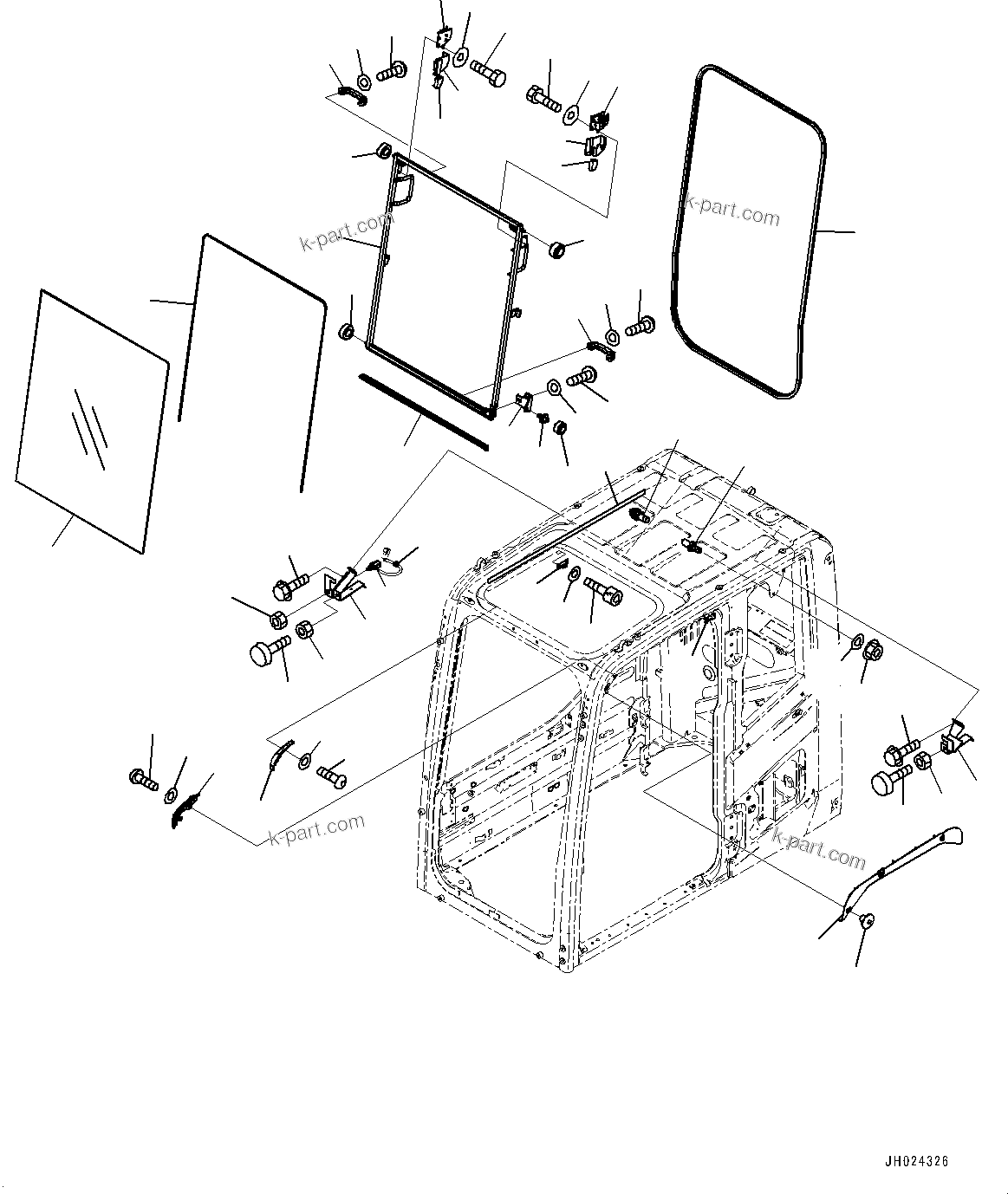 k-part.com

k-part.com

k-part.com

k-part.com

JH024326