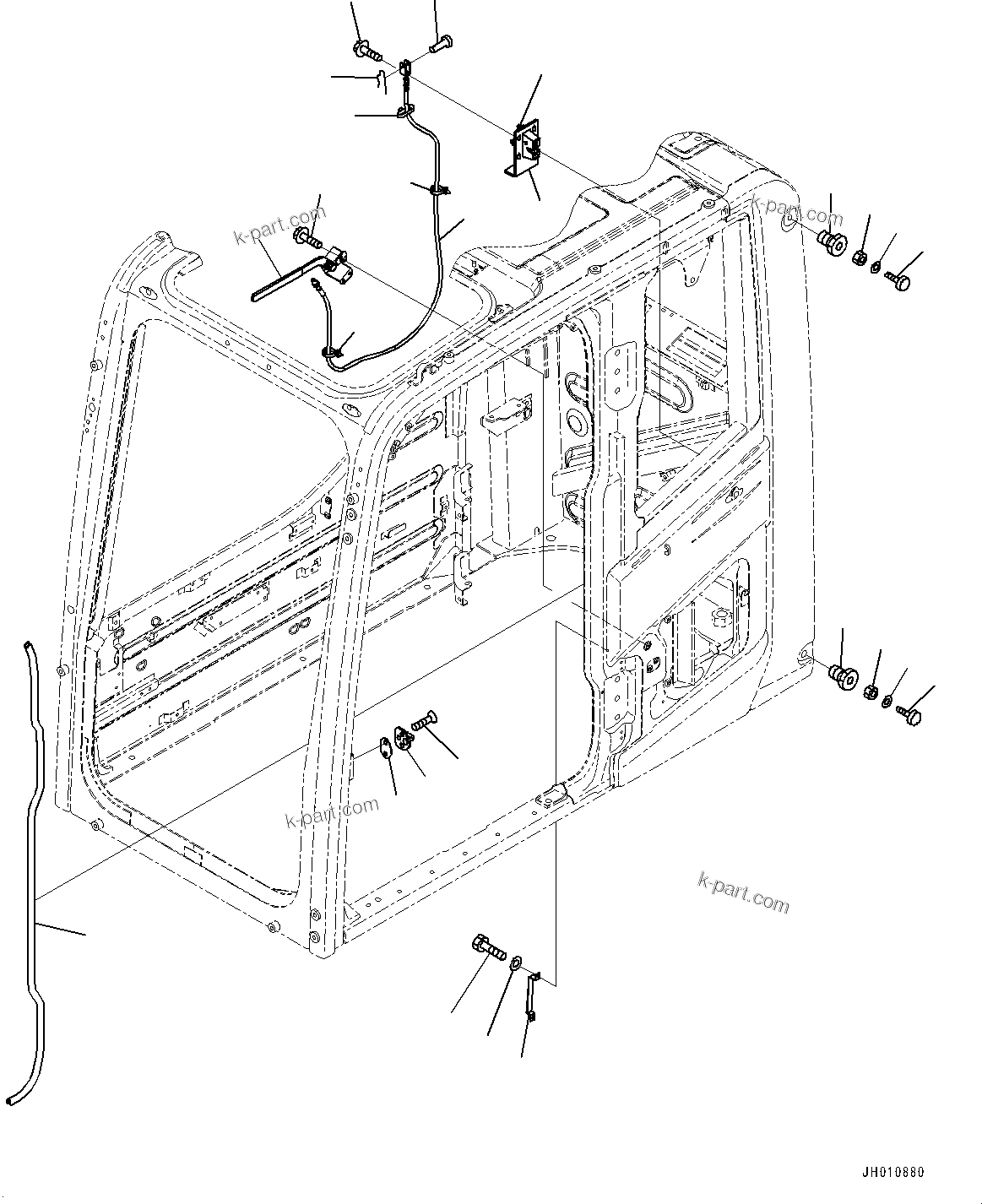 k-part.com

k-part.com

k-part.com

k-part.com

JH010880