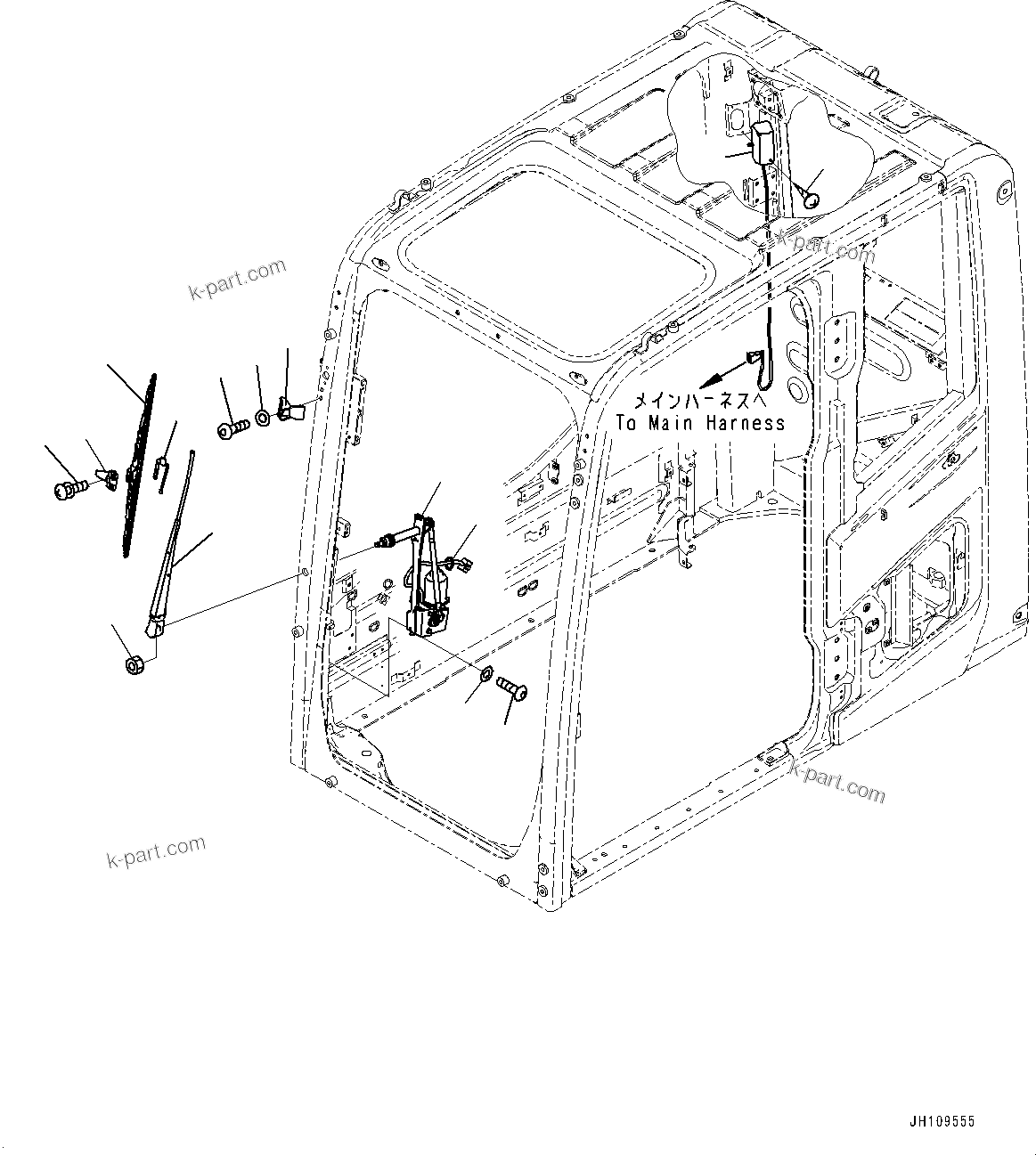 k-part.com

k-part.com

メインハーネスへ
To Main Harness

k-part.com

k-part.com

JH109555