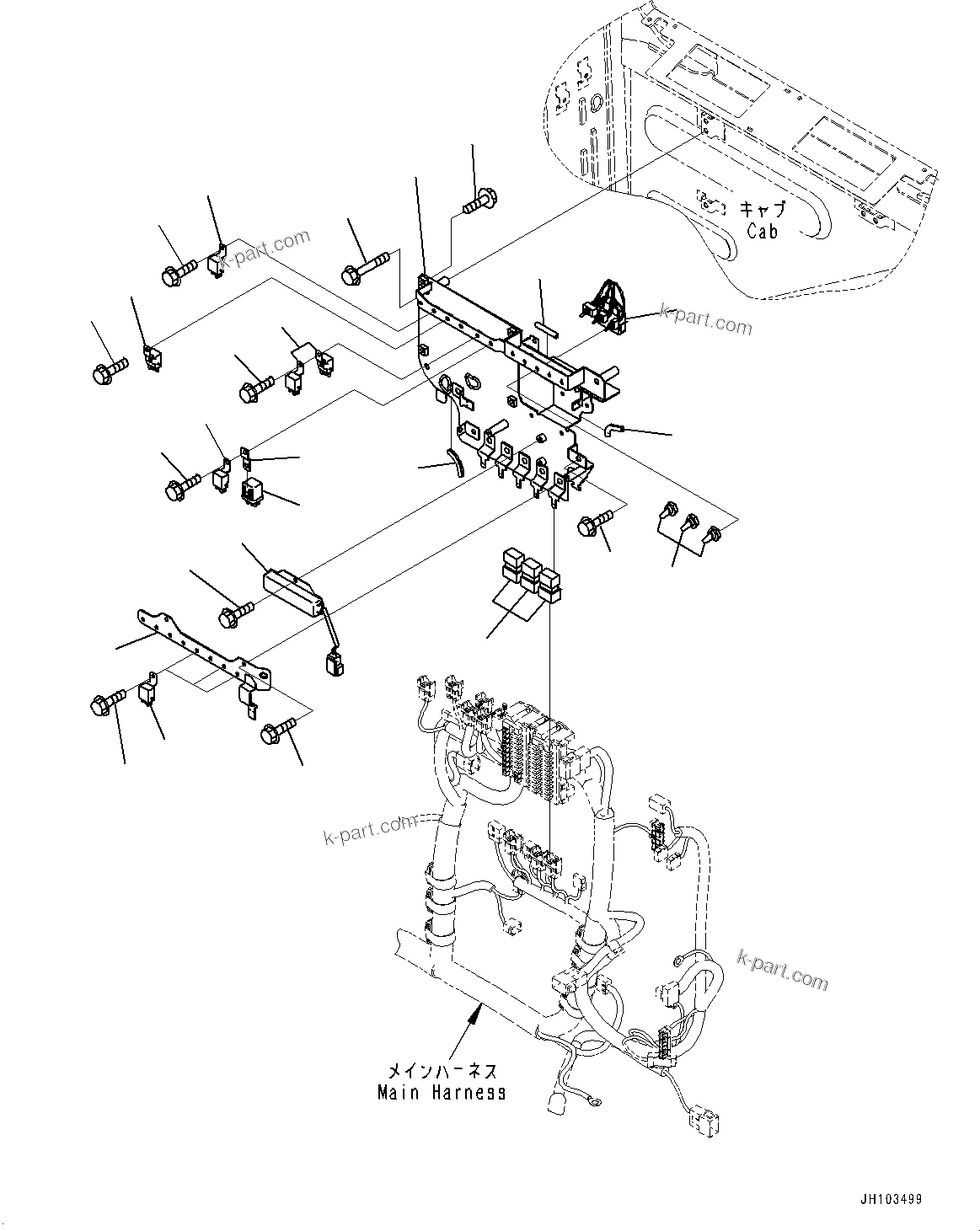 キャブ
Cab

k-part.com

k-part.com

k-part.com

k-part.com

メインハーネス
Main Harness

JH103499