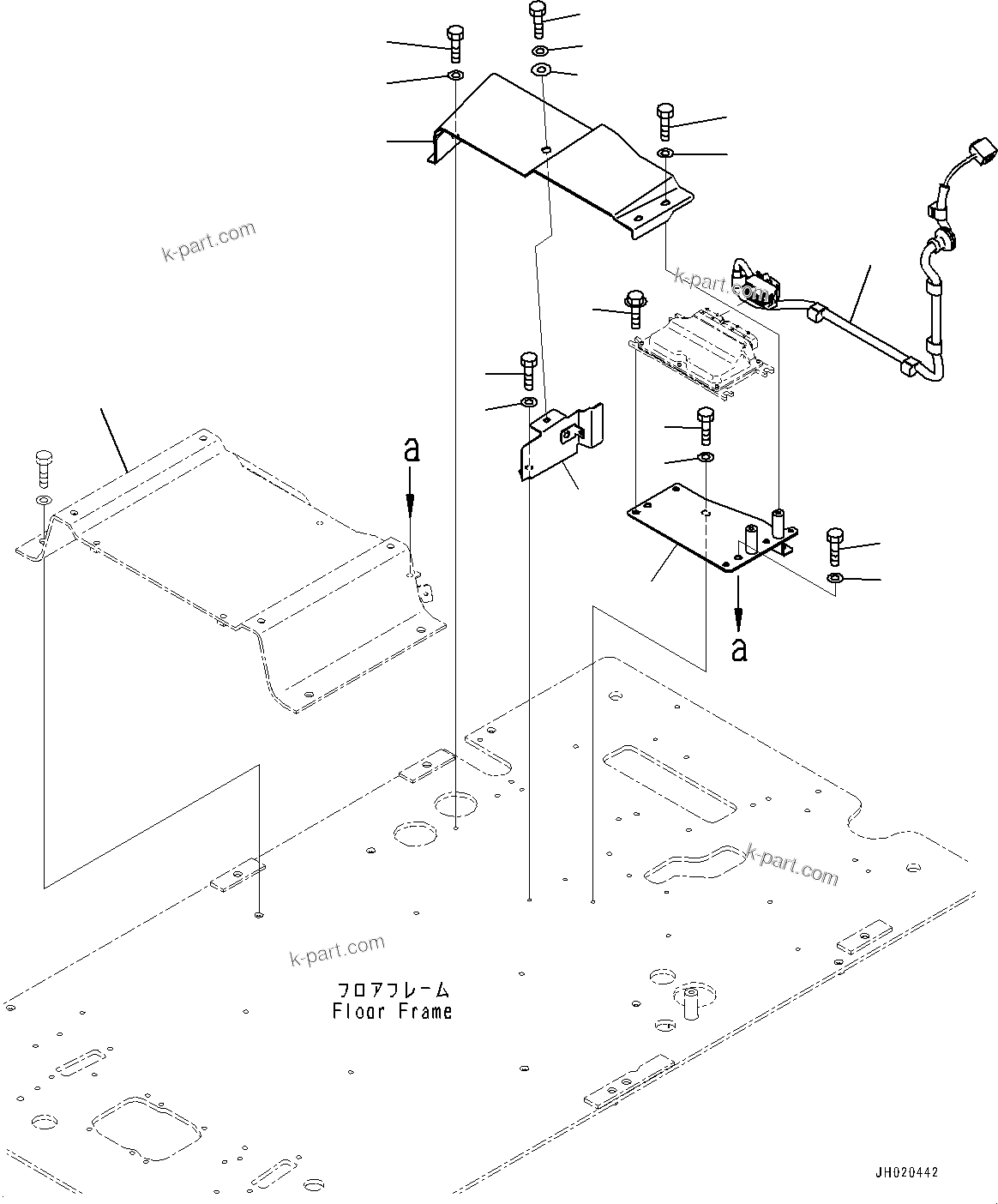 k-part.com

k-part.com

a

a

k-part.com

k-part.com

フロアフレーム
Floor Frame

JH020442