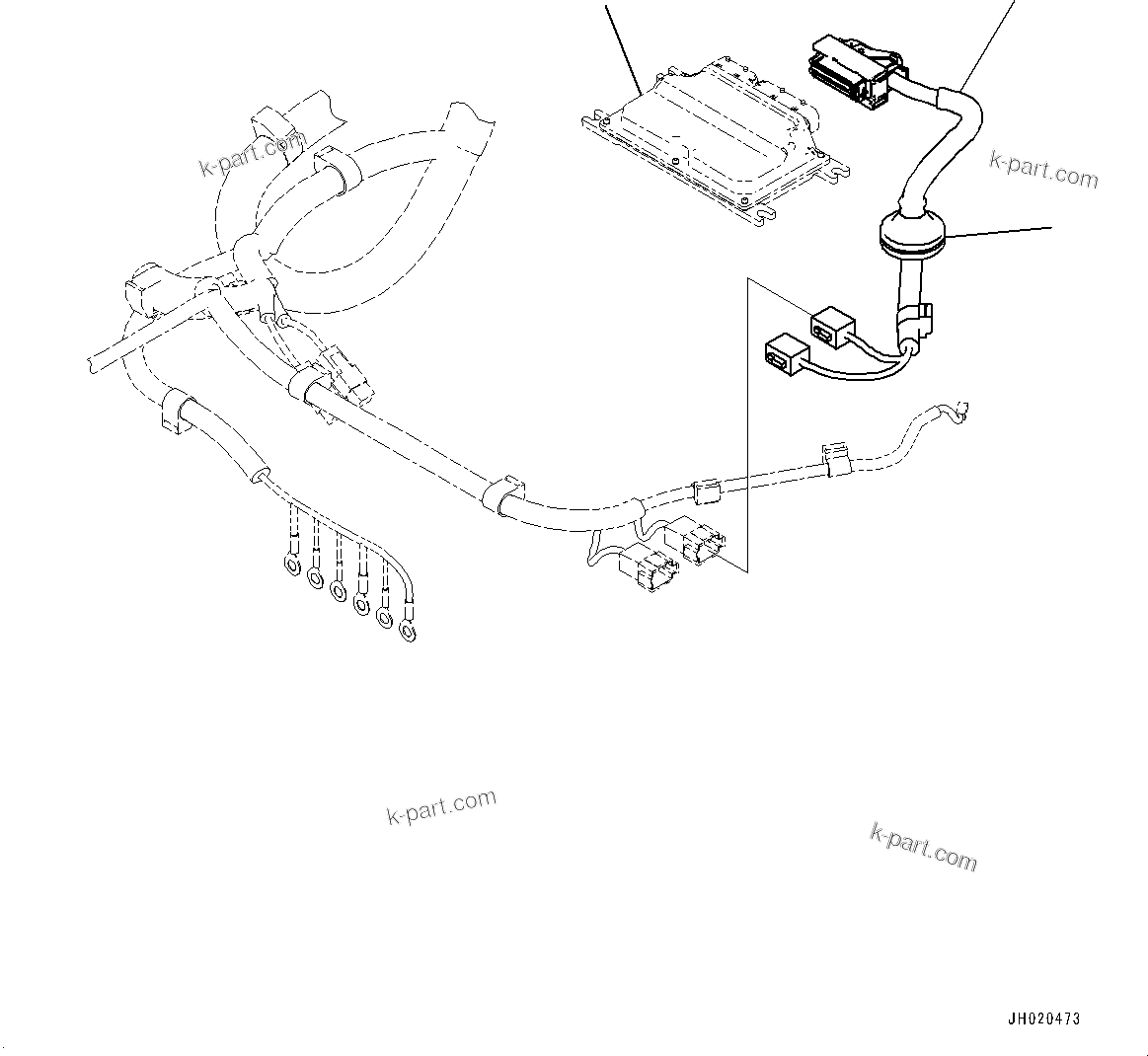 k-part.com

k-part.com

k-part.com

k-part.com

JH020473