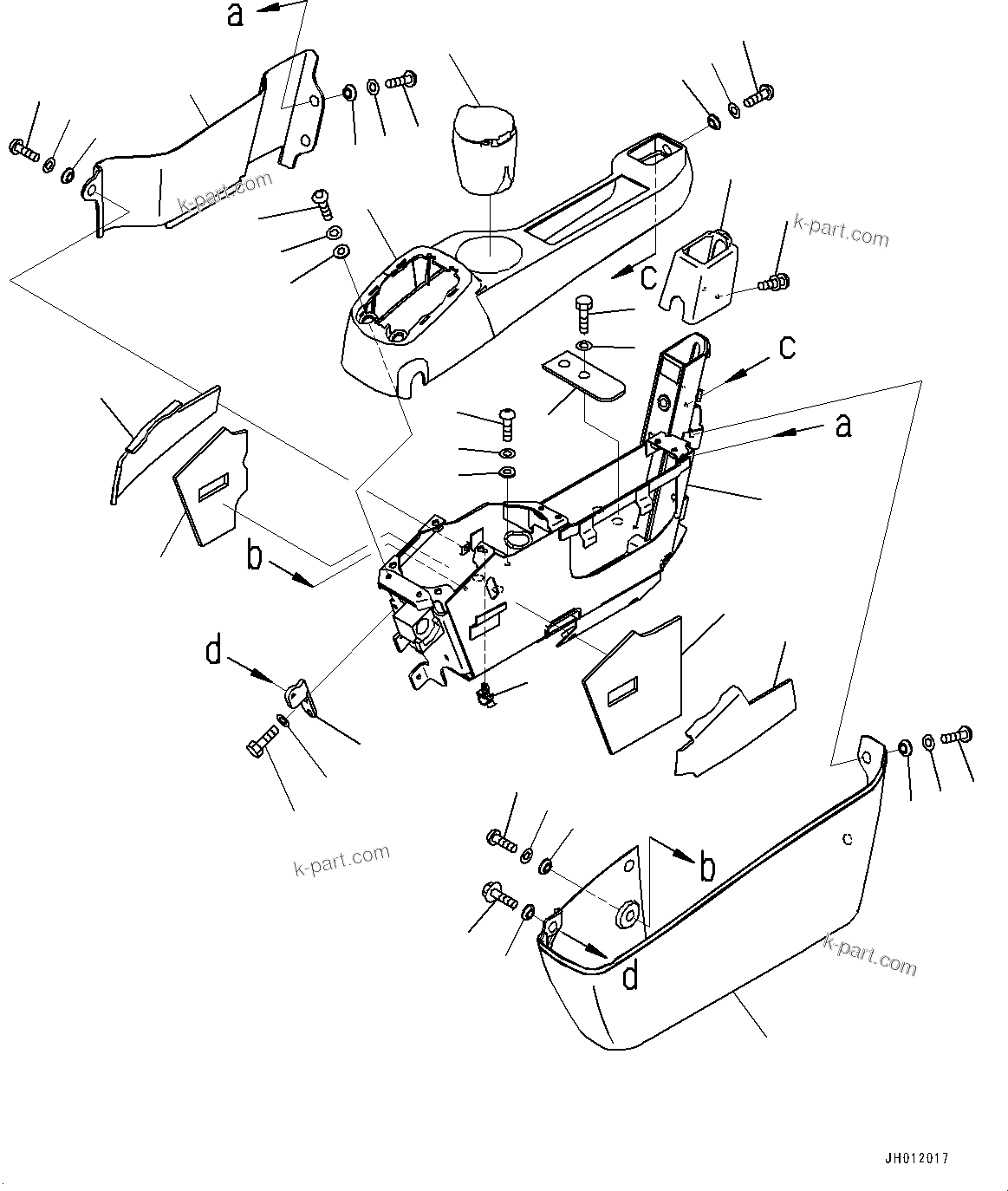 a
k-part.com
k-part.com
c
c
a
b
d
k-part.com
b
d
k-part.com
JH012017