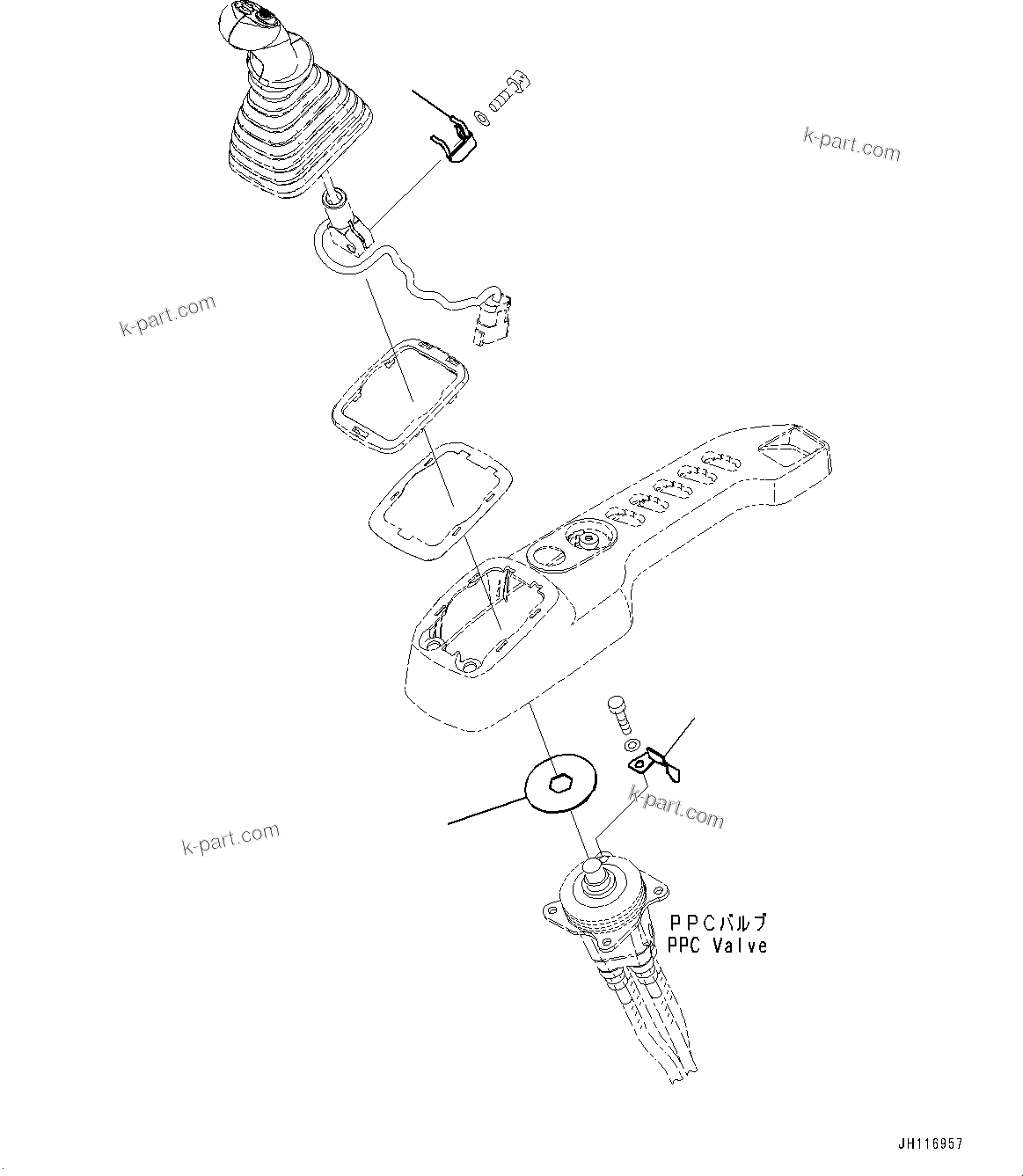 k-part.com

k-part.com

k-part.com

k-part.com

PPCバルブ
PPC Valve

JH116957