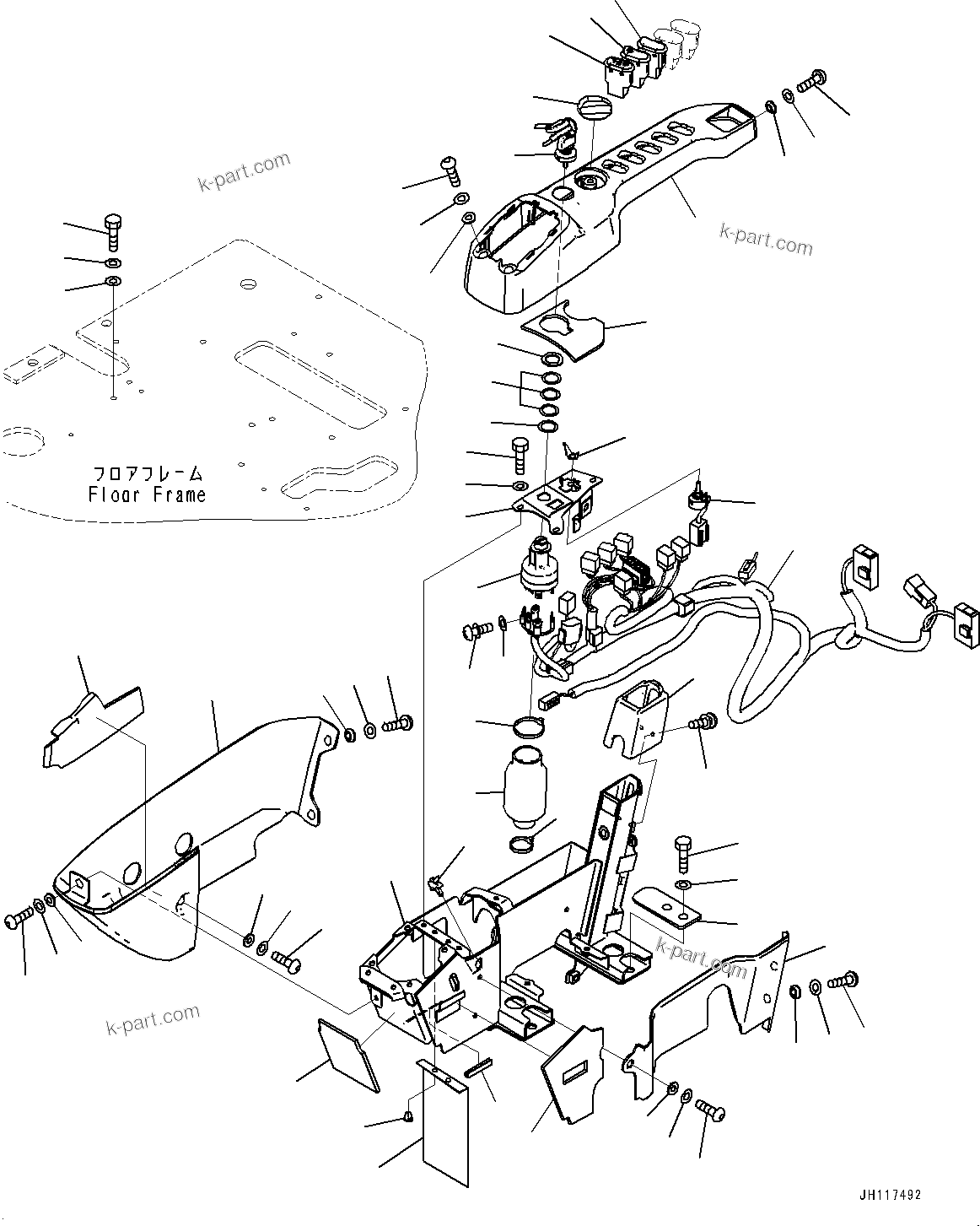 k-part.com

k-part.com

フロアフレーム
Floor Frame

k-part.com

k-part.com

JH117492