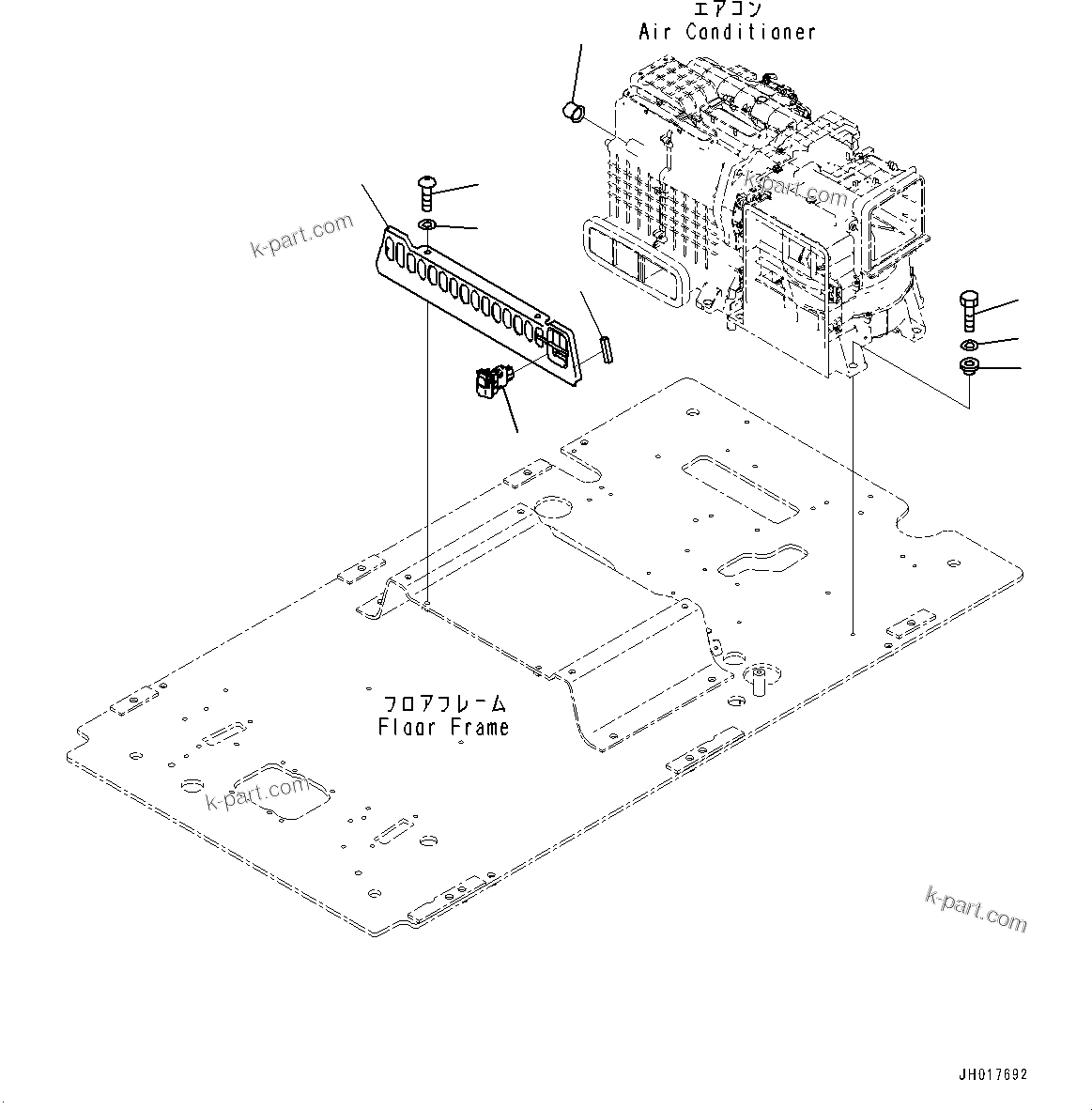 エアコン
Air Conditioner

k-part.com

k-part.com

フロアフレーム
Floor Frame

k-part.com

k-part.com

JH017692