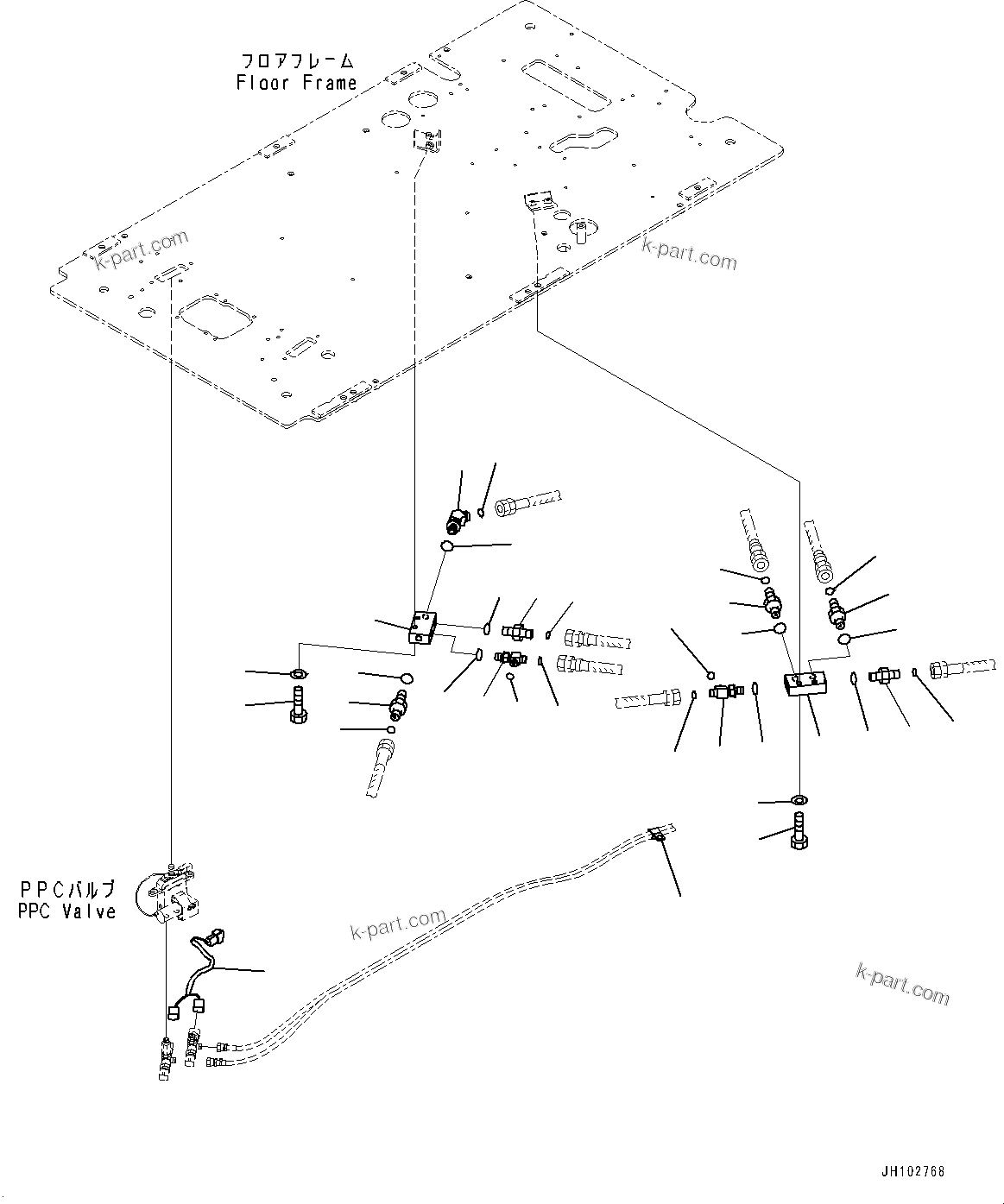 フロアフレーム
Floor Frame

k-part.com

k-part.com

PPCバルブ
PPC Valve

k-part.com

k-part.com

JH102768