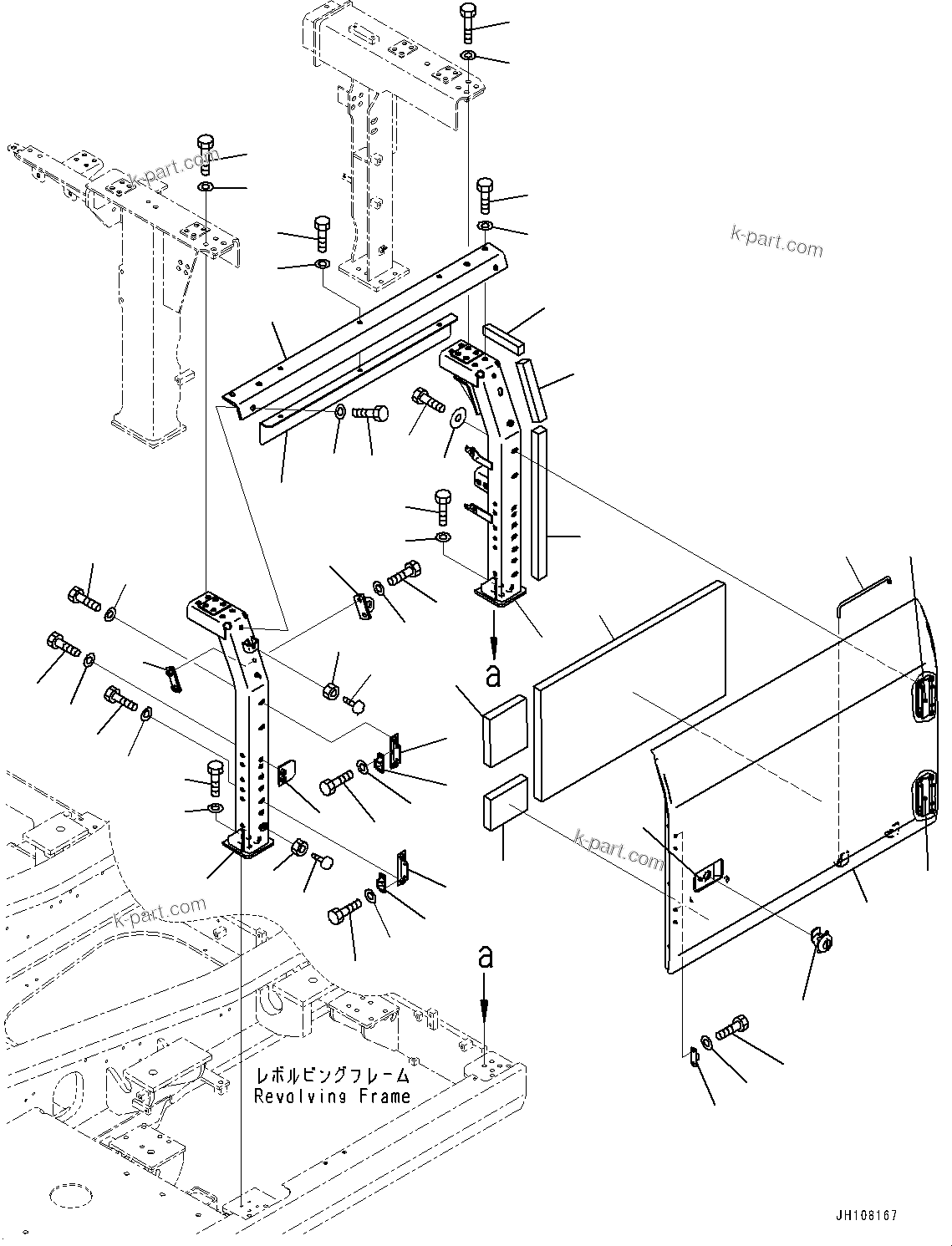 k-part.com

k-part.com

a

k-part.com

k-part.com

a

レボルビングフレーム
Revolving Frame

JH108167