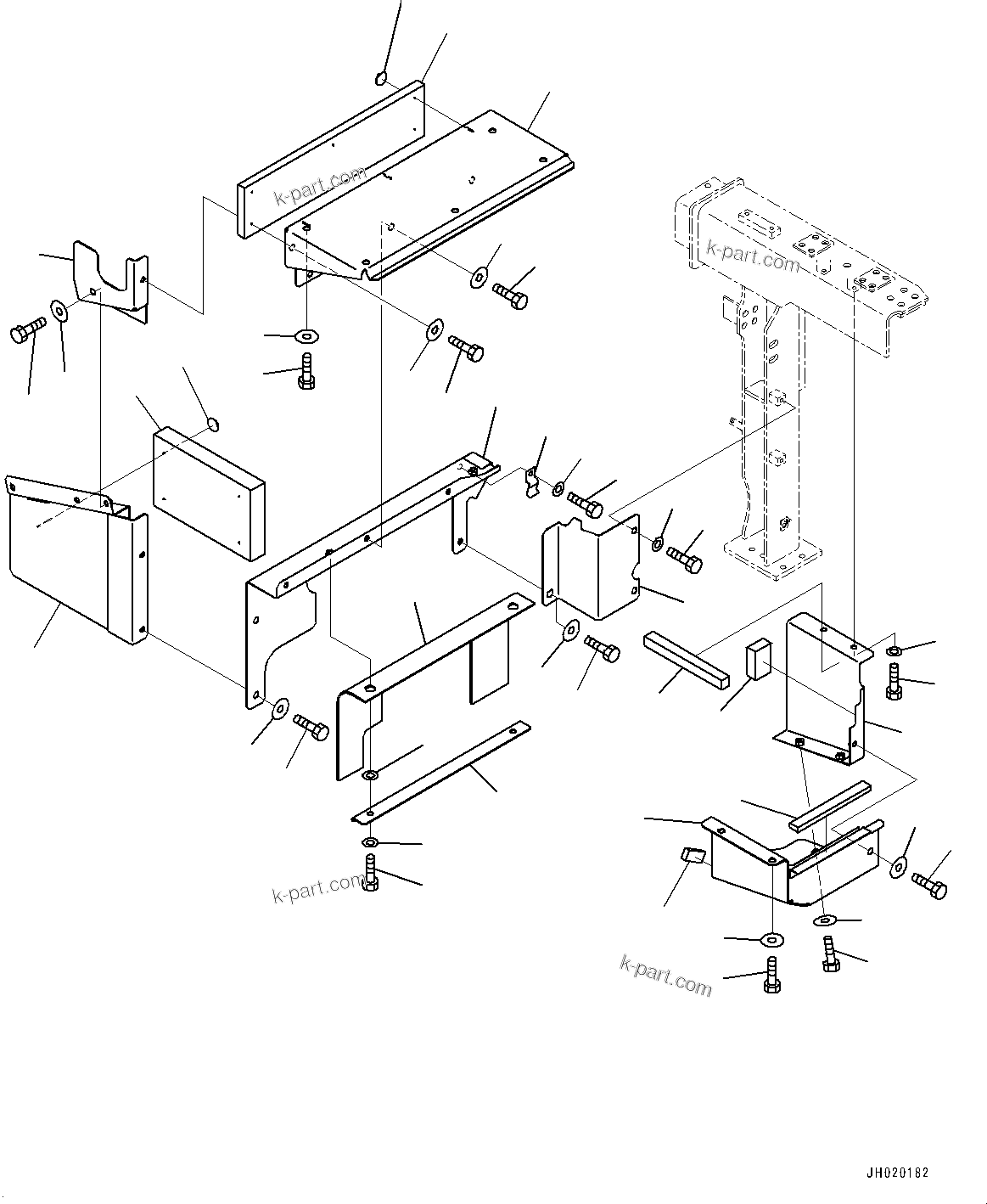 k-part.com

k-part.com

k-part.com

k-part.com

JH020182