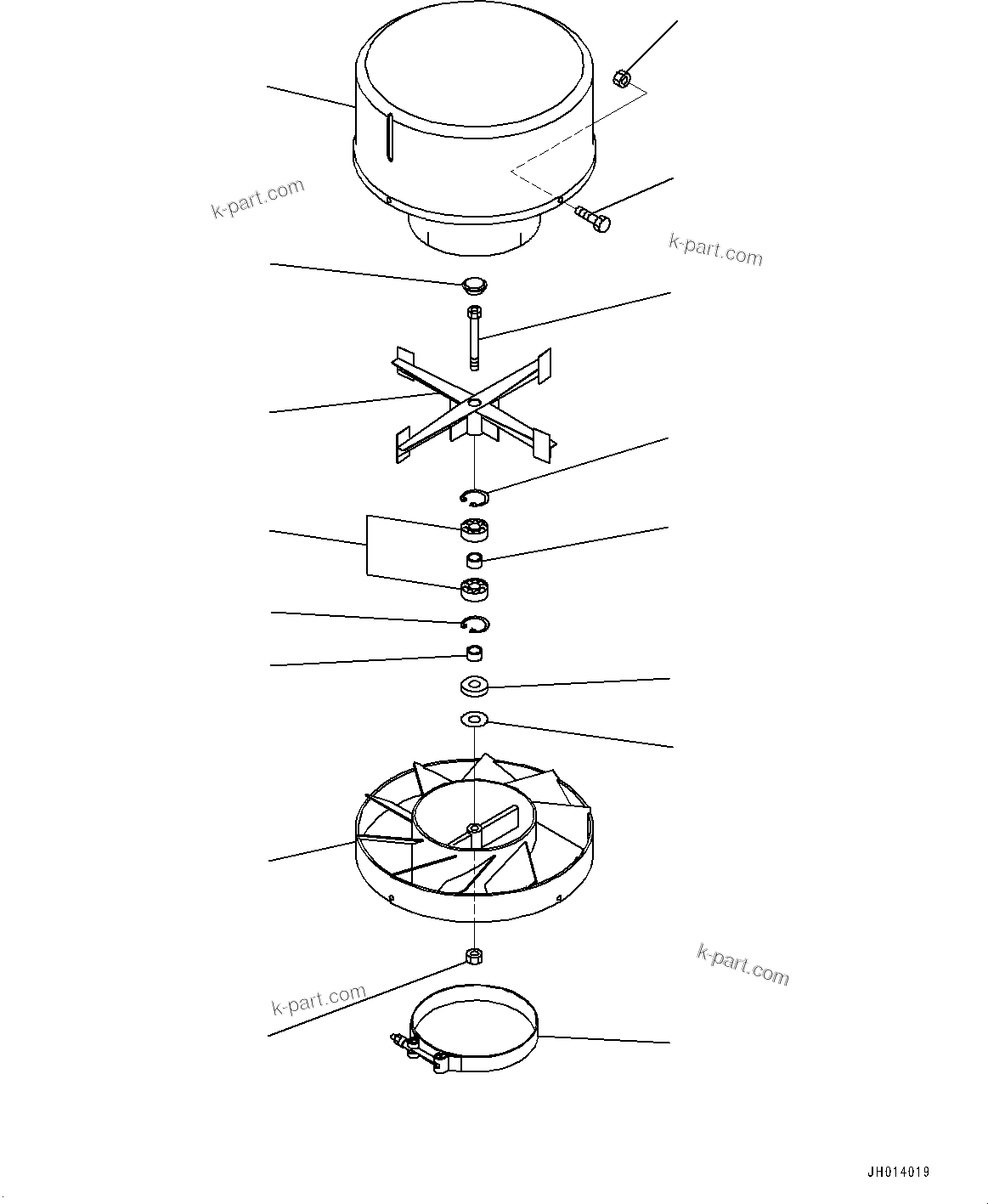 k-part.com

k-part.com

k-part.com

k-part.com

JH014019