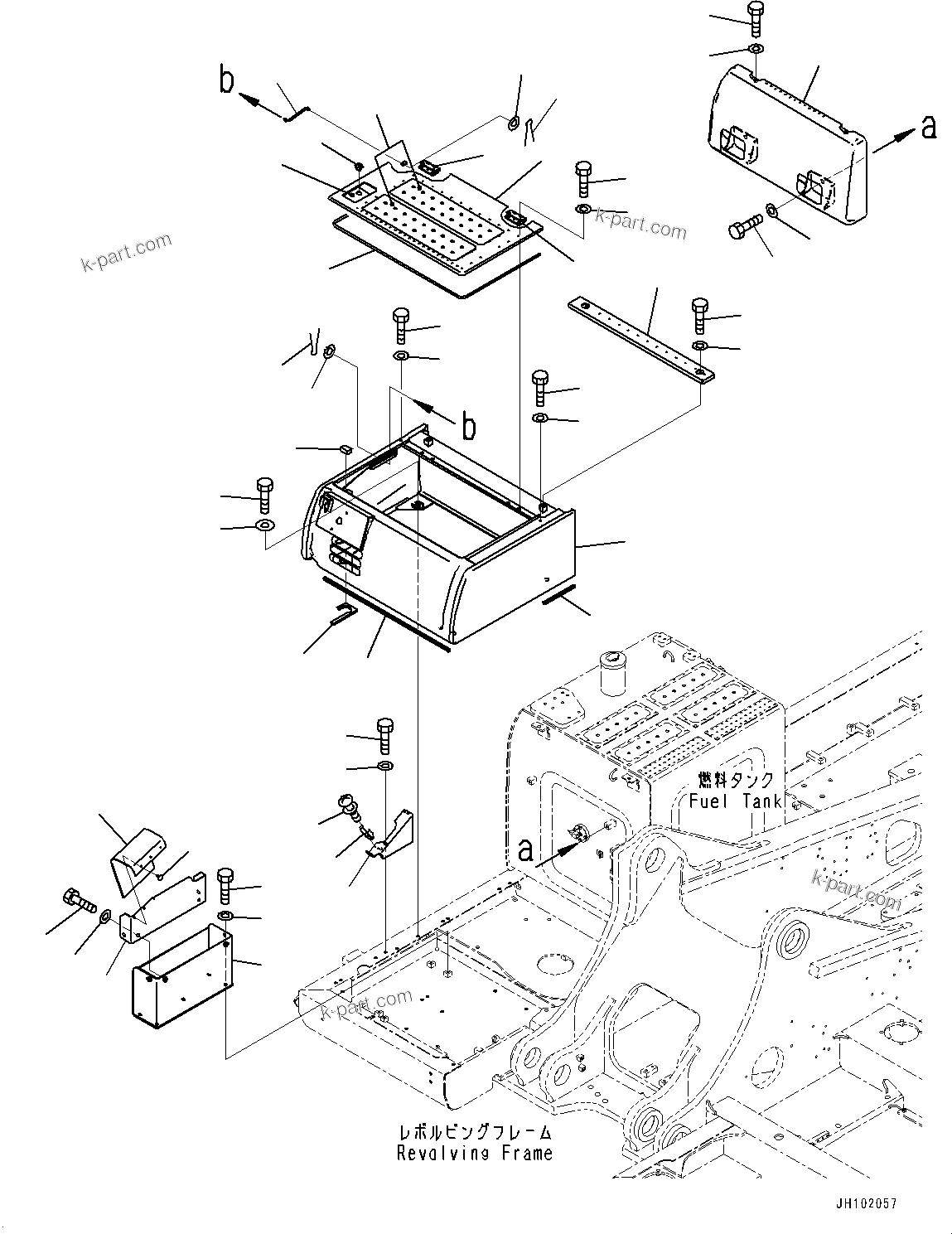 b

a

k-part.com

k-part.com

b

燃料タンク
Fuel Tank

a

k-part.com

k-part.com

レボルビングフレーム
Revolving Frame

JH102057