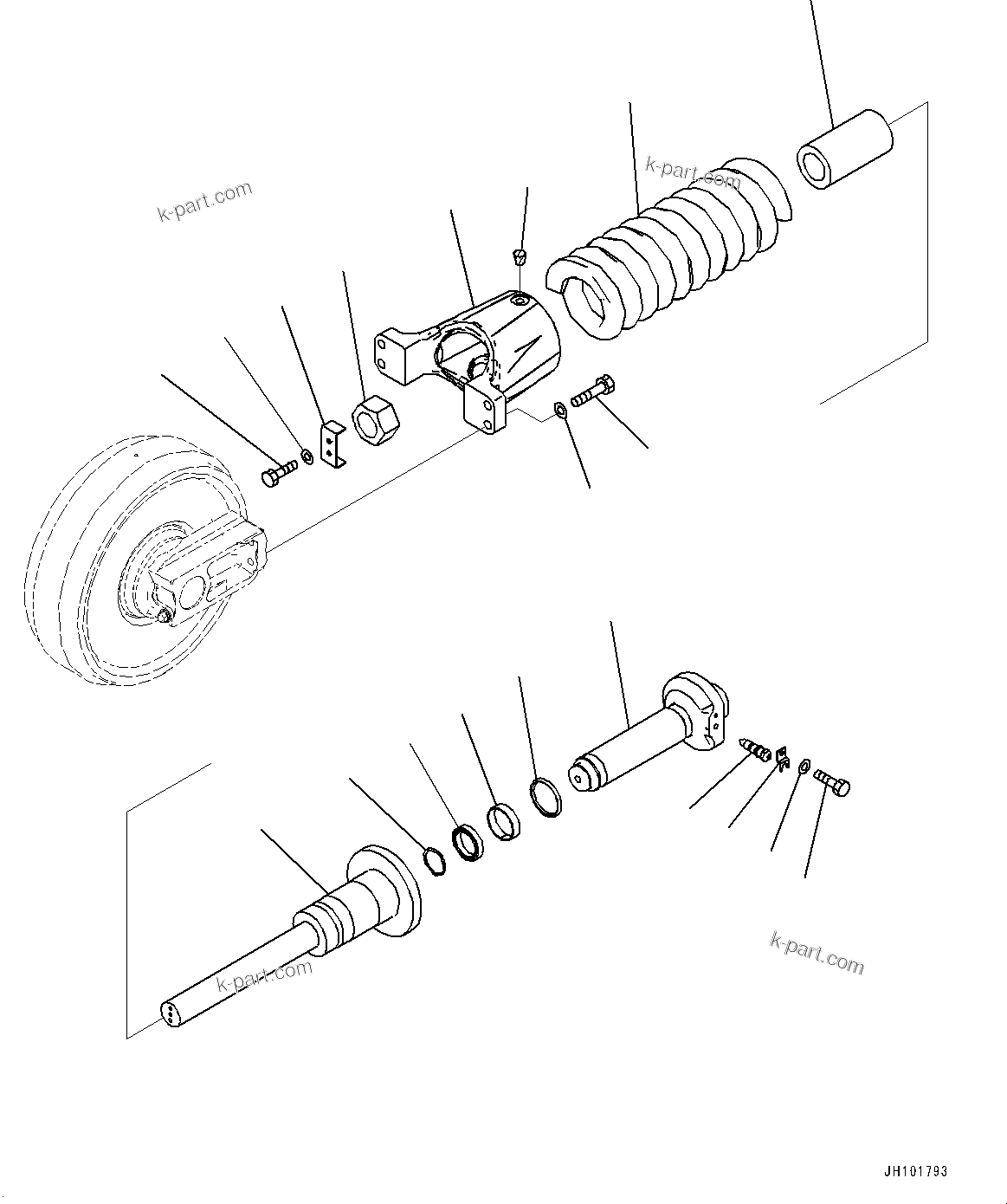 k-part.com

k-part.com

k-part.com

k-part.com

JH101793