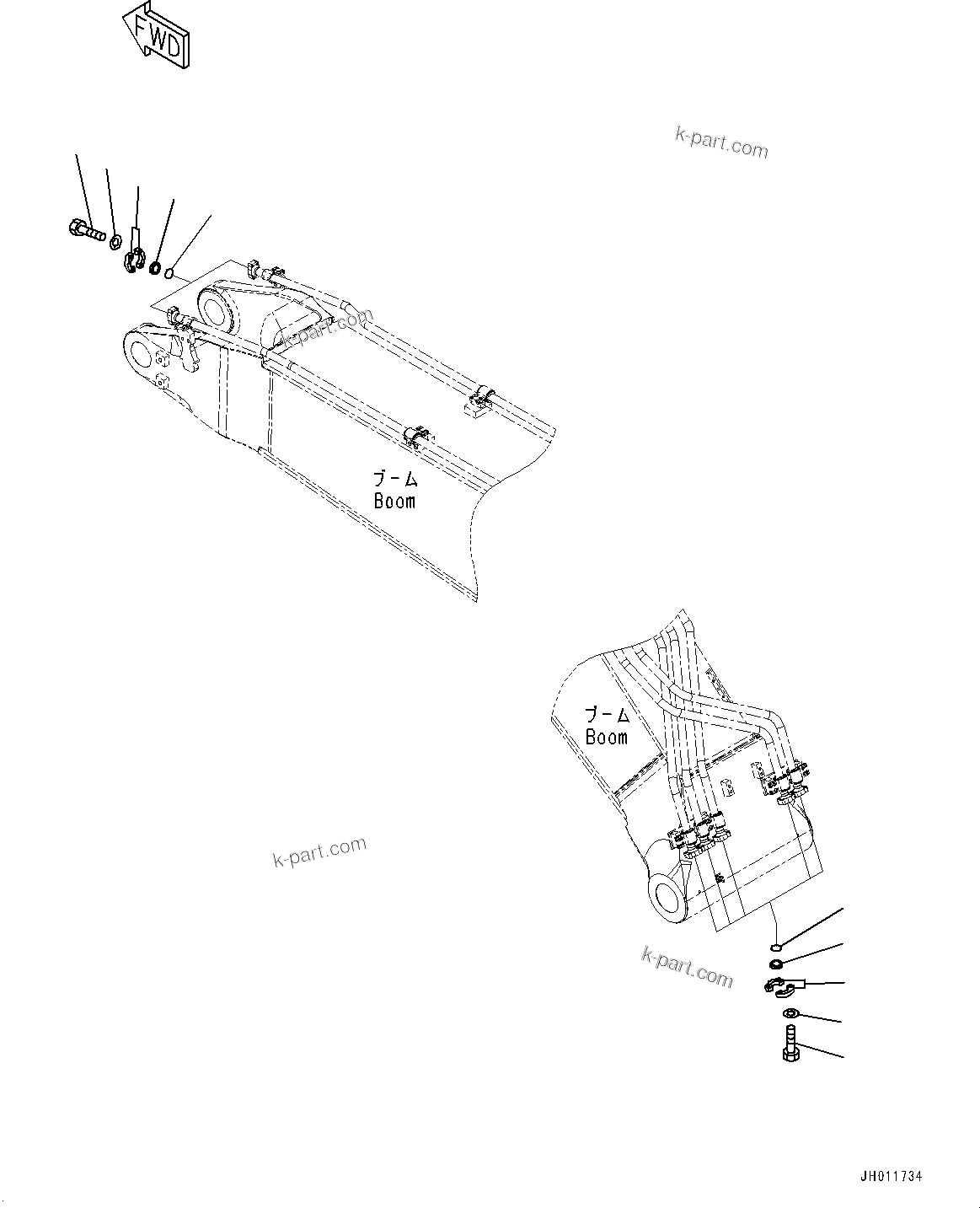 FWD

k-part.com

k-part.com

ブーム
Boom

ブーム
Boom

k-part.com

k-part.com

JH011734