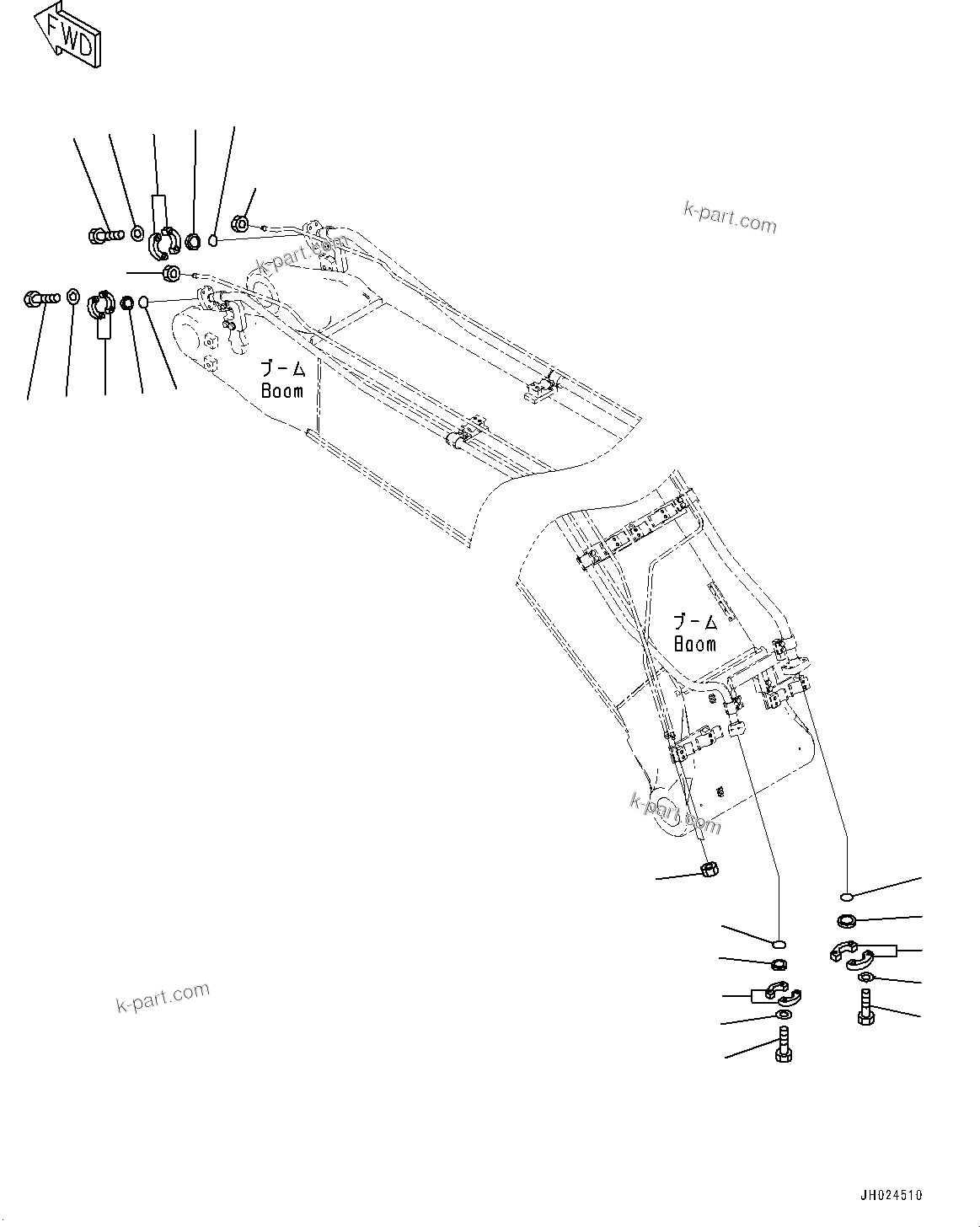 FWD

k-part.com

k-part.com

ブーム
Boom

ブーム
Boom

k-part.com

k-part.com

JH024510