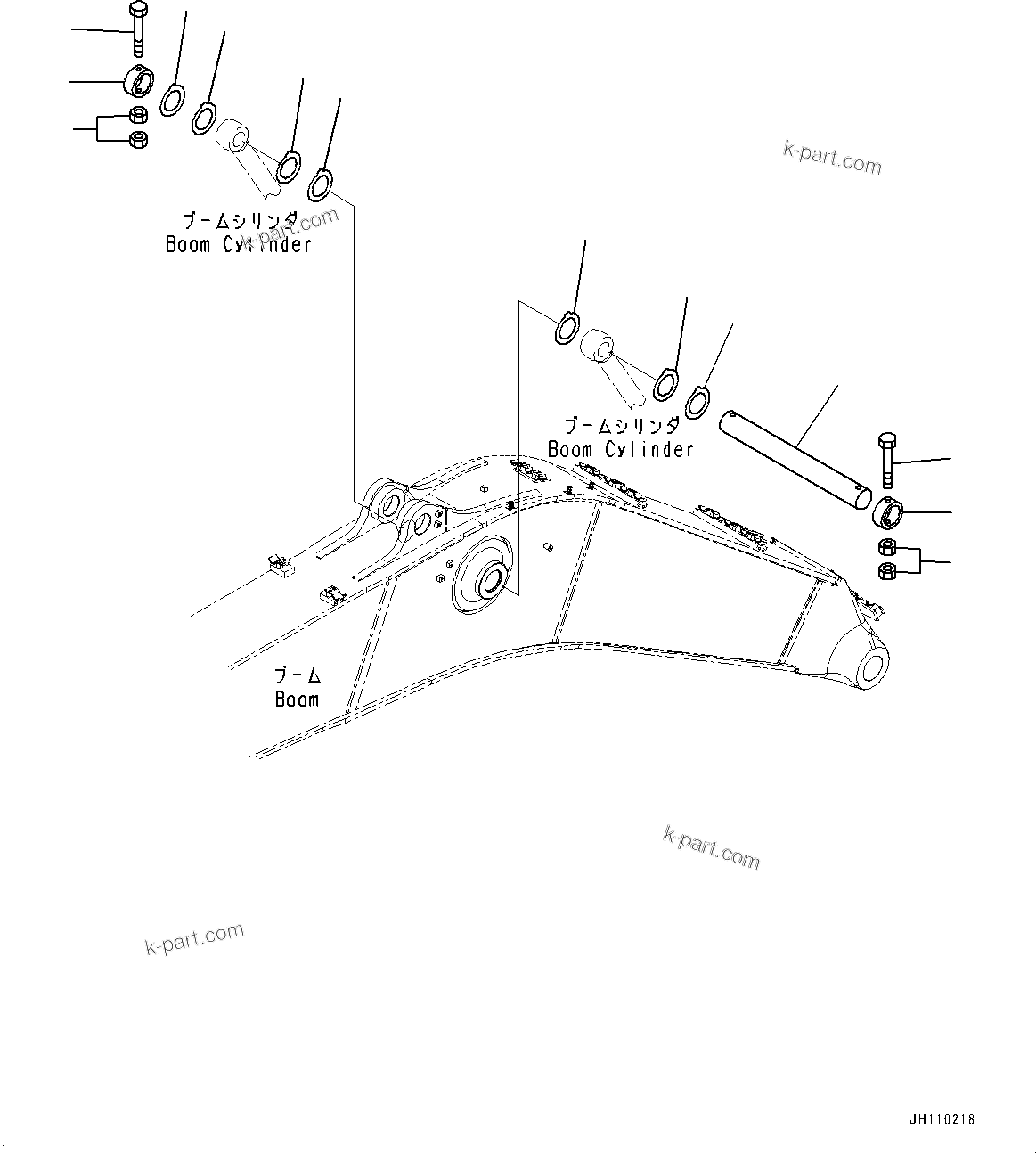 k-part.com

ブームシリンダ
Boom Cylinder
k-part.com

ブームシリンダ
Boom Cylinder

ブーム
Boom

k-part.com

k-part.com

JH110218