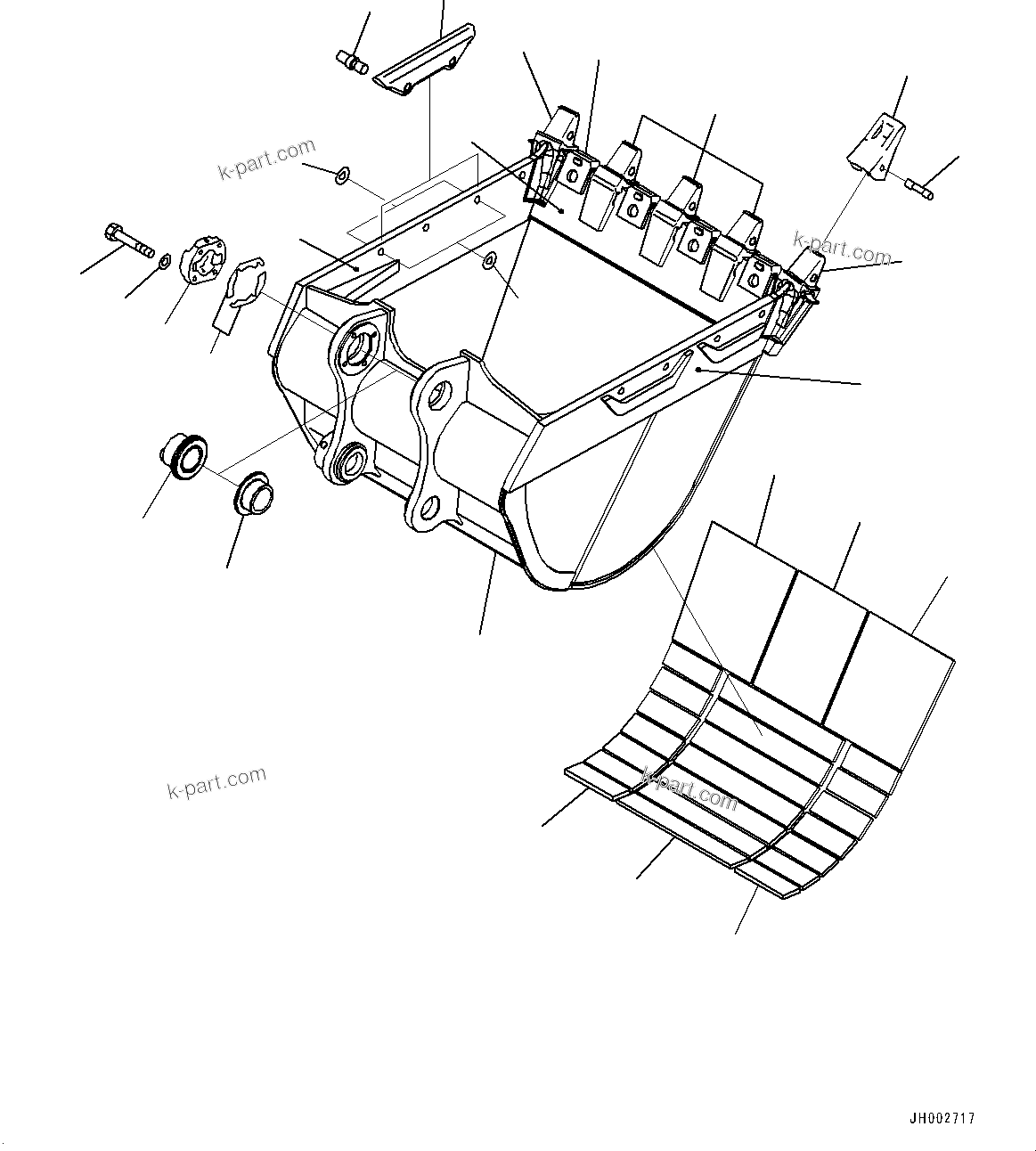 k-part.com

k-part.com

k-part.com

k-part.com

JH002717