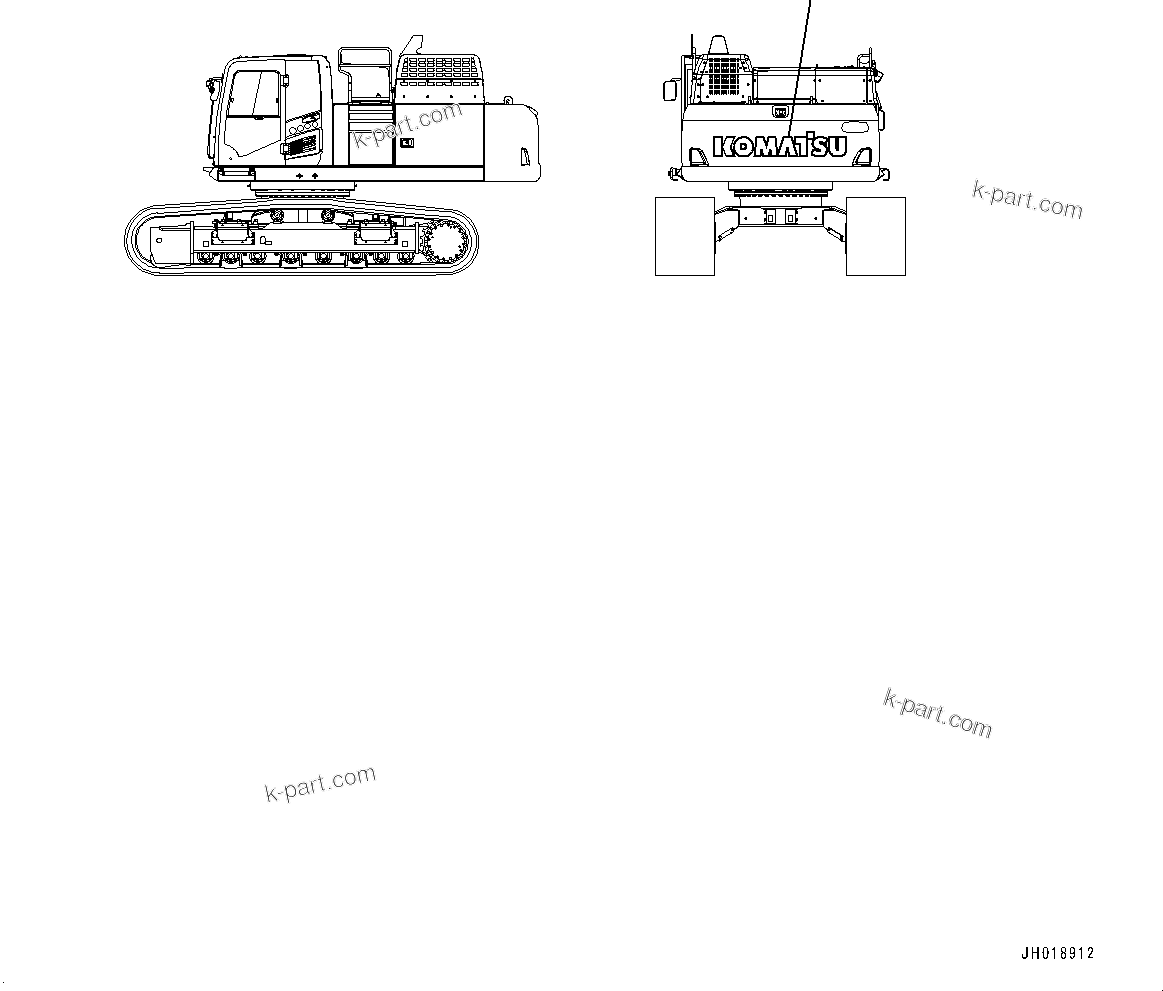 k-part.com

KOMATSU

k-part.com

k-part.com

k-part.com

JH018912