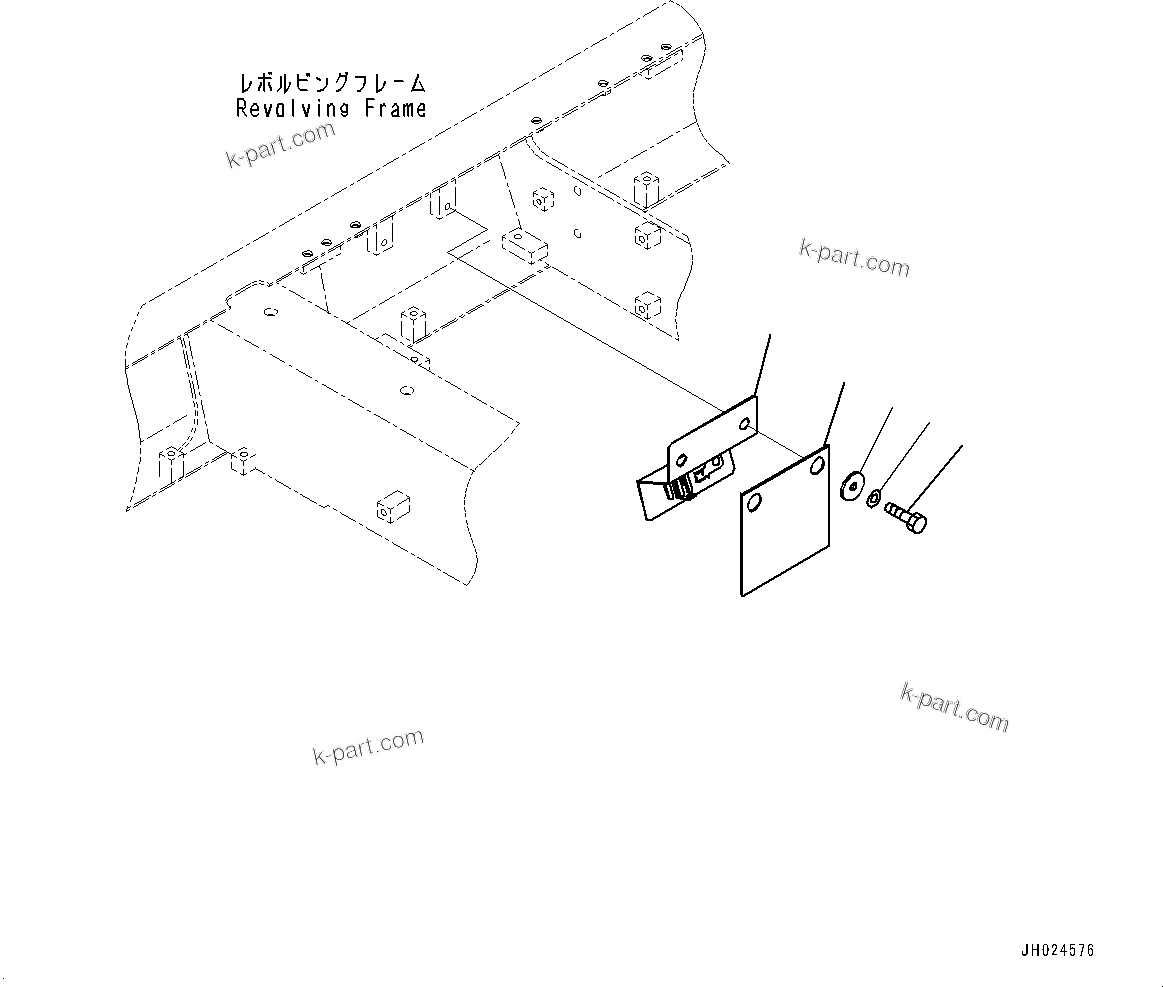 レボルビングフレーム
Revolving Frame

k-part.com

k-part.com

k-part.com

k-part.com

JH024576