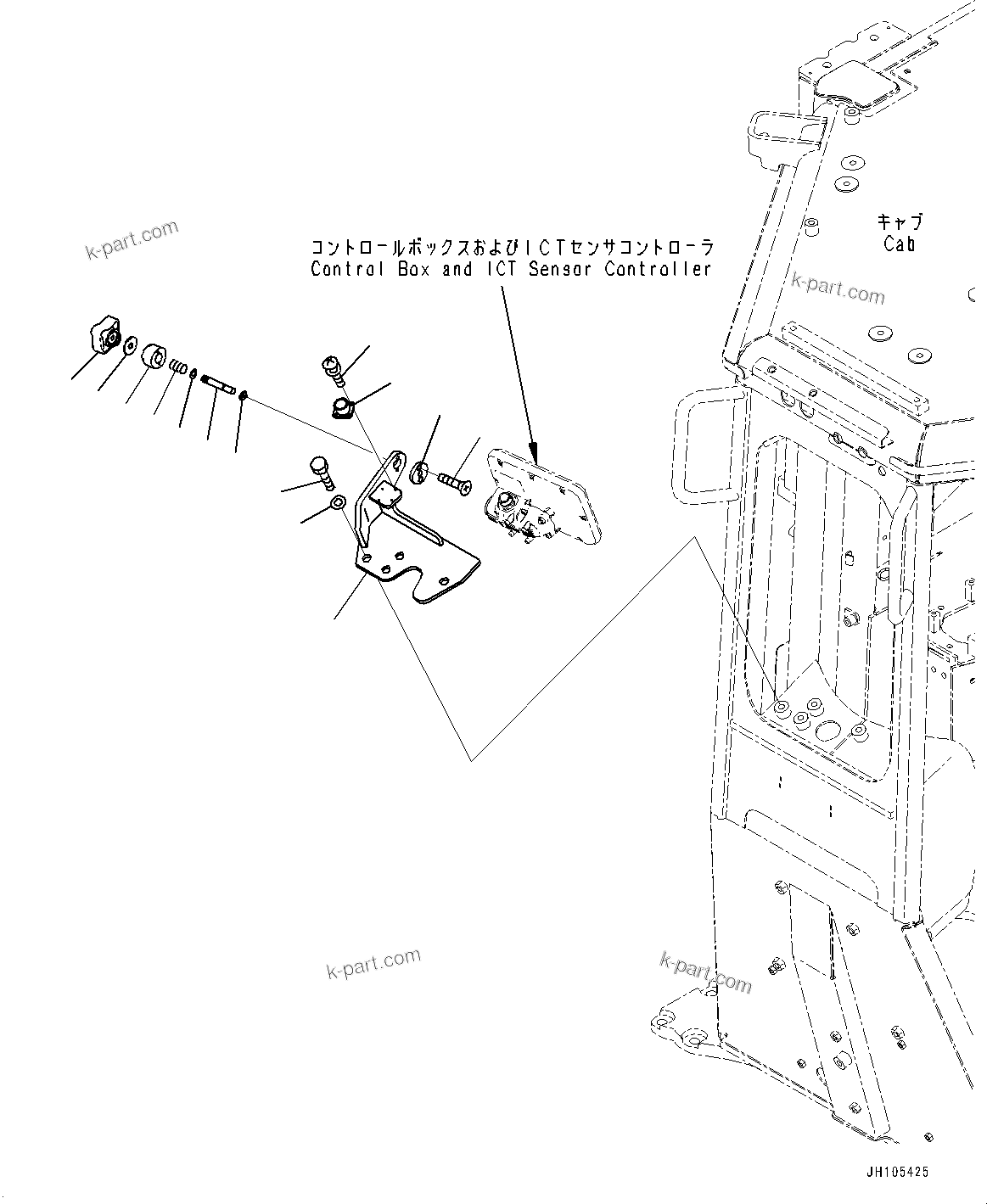 k-part.com

コントロールボックスおよびICTセンサコントローラ
Control Box and ICT Sensor Controller

キャブ
Cab

k-part.com

k-part.com

k-part.com

JH105425