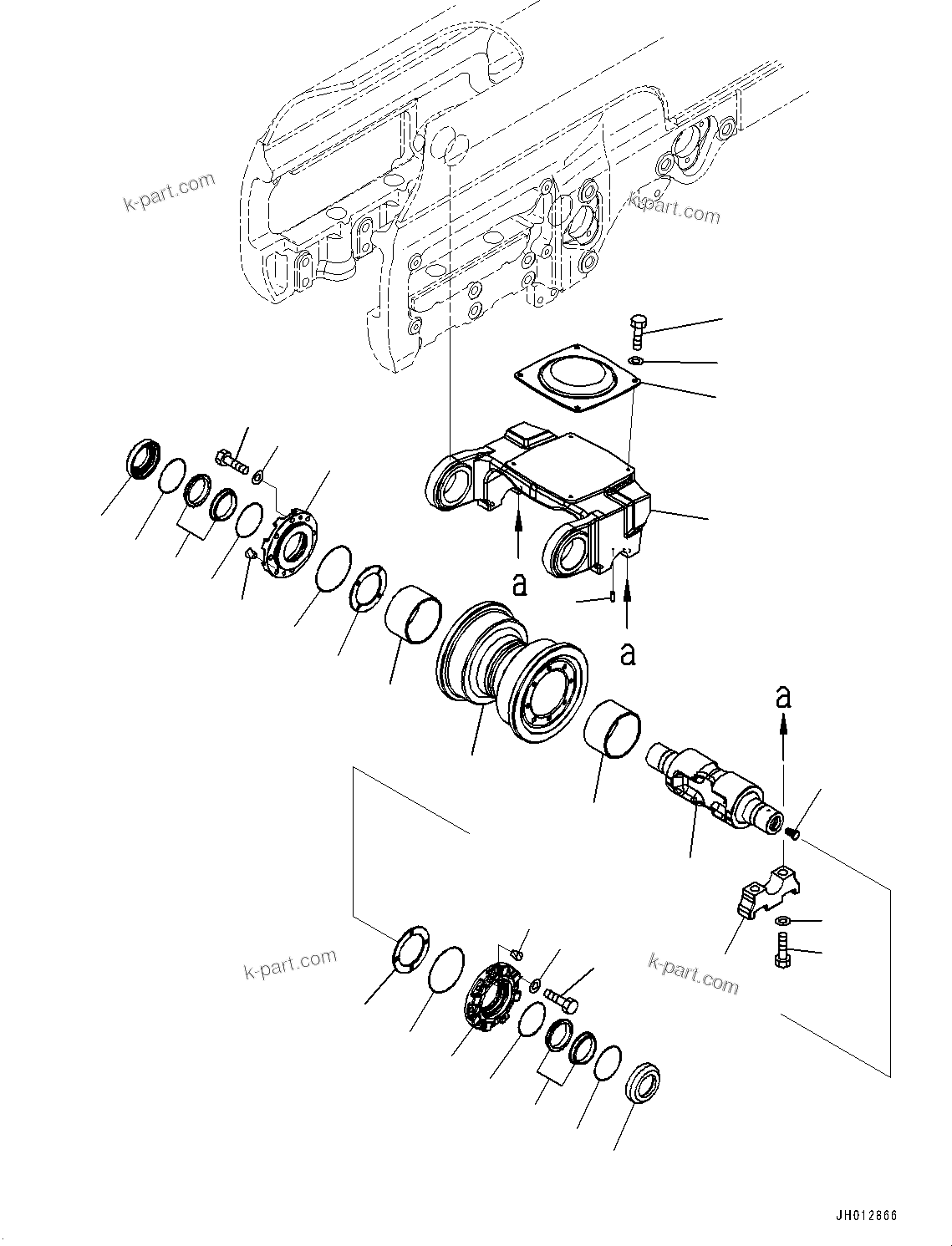 k-part.com

k-part.com

a

a

a

k-part.com

k-part.com

JH012866