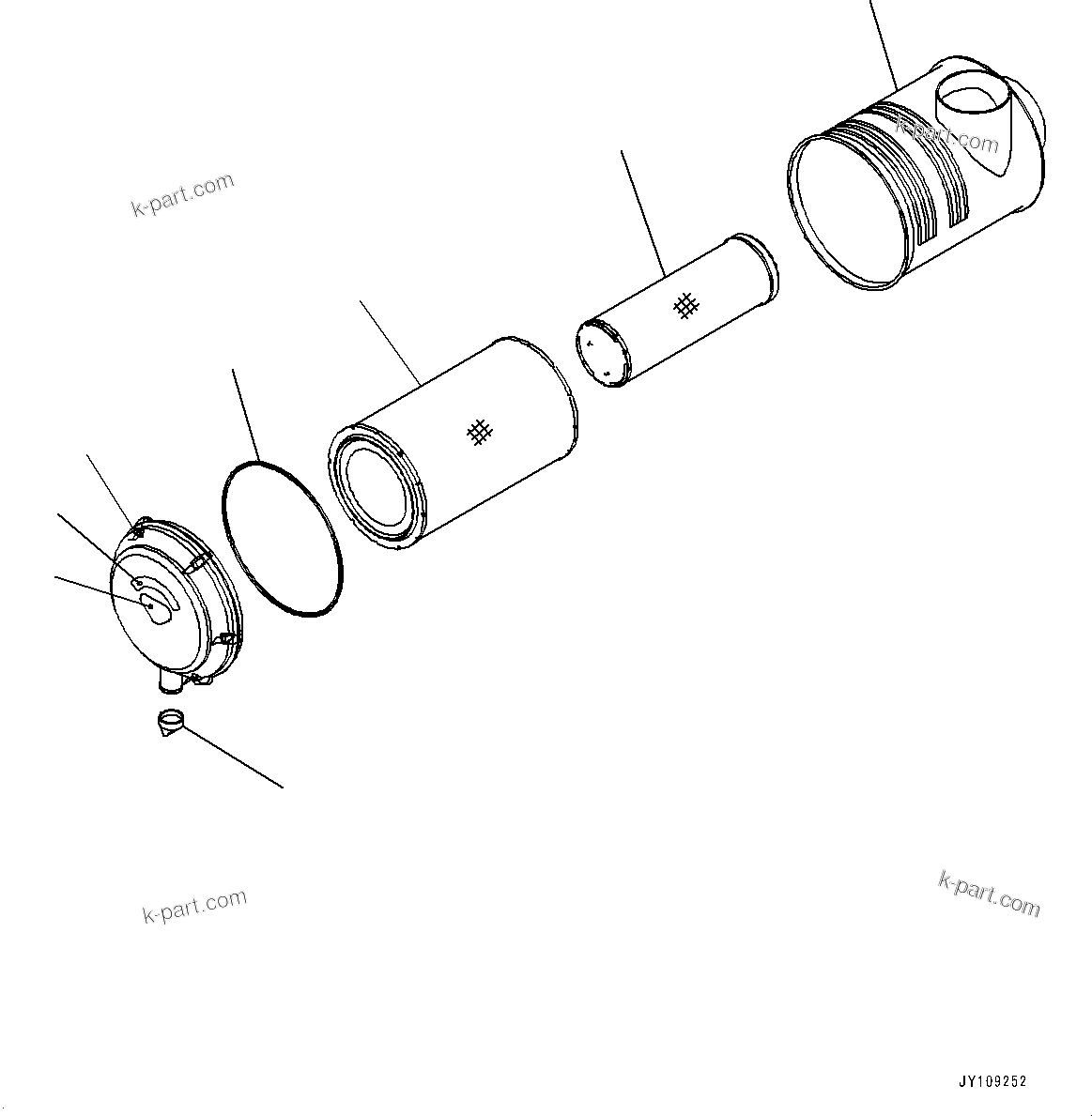 k-part.com

k-part.com

k-part.com

k-part.com

JY109252