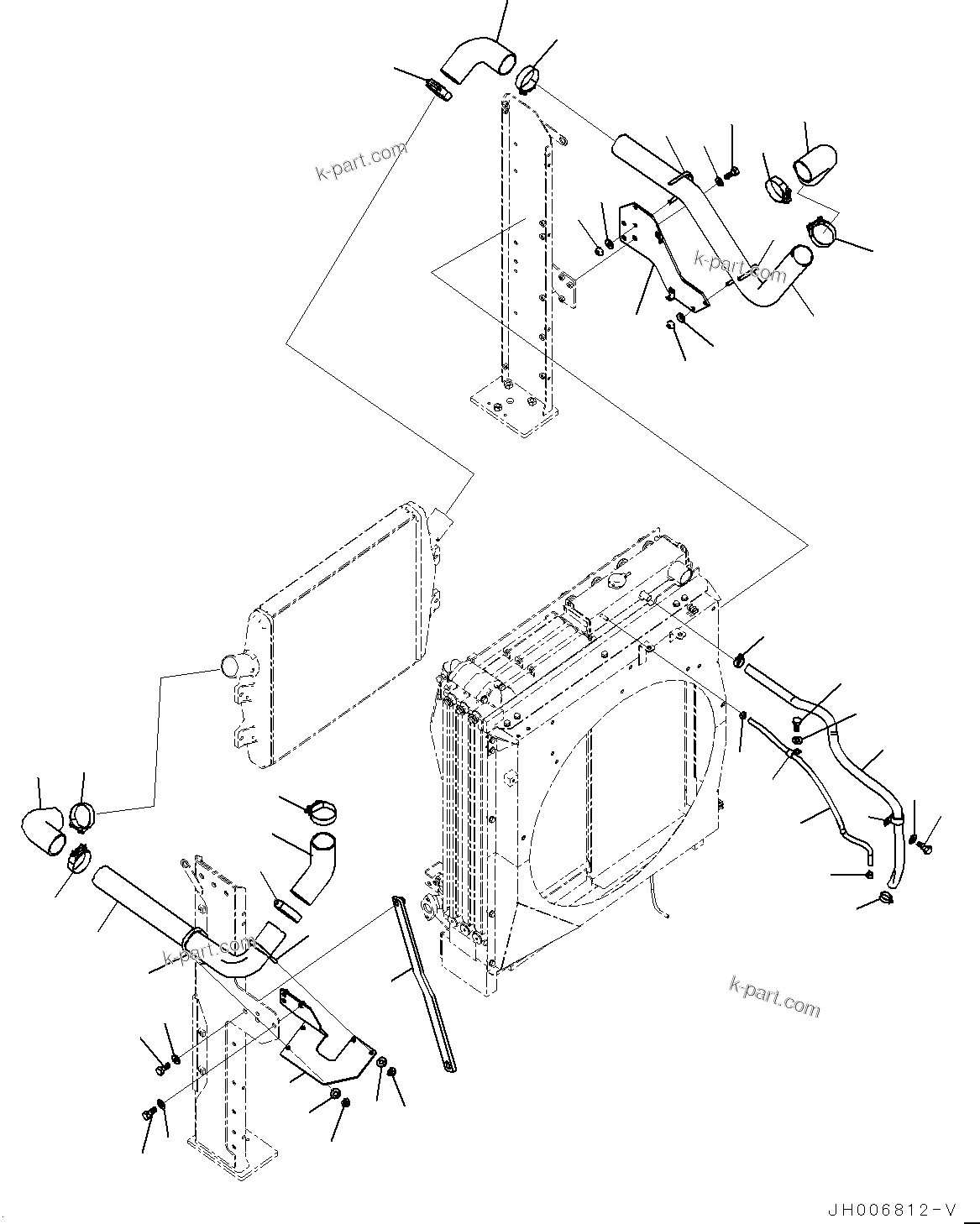 k-part.com

k-part.com

k-part.com

k-part.com

JH006812-V