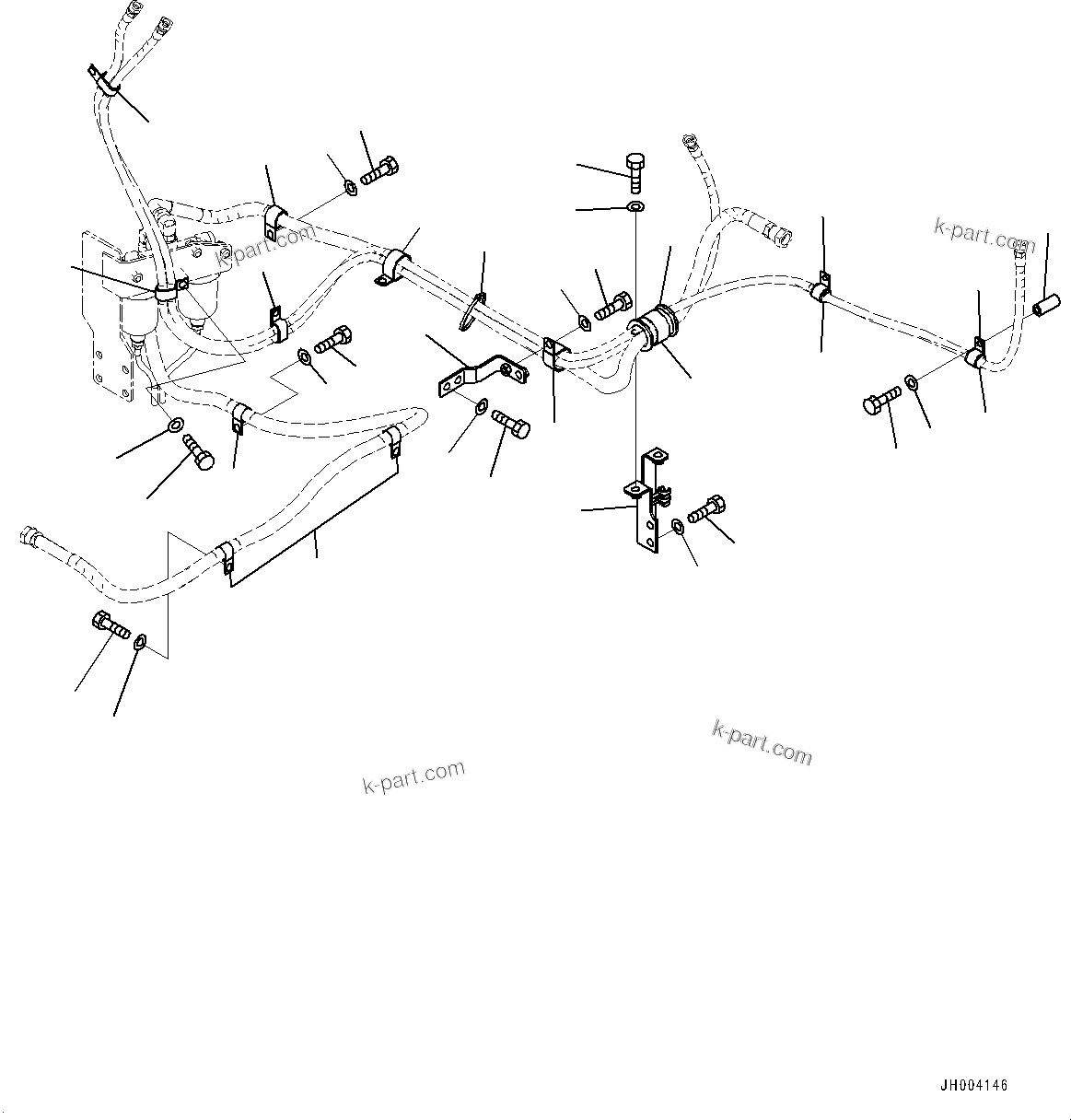 k-part.com
k-part.com
k-part.com
k-part.com
JH004146