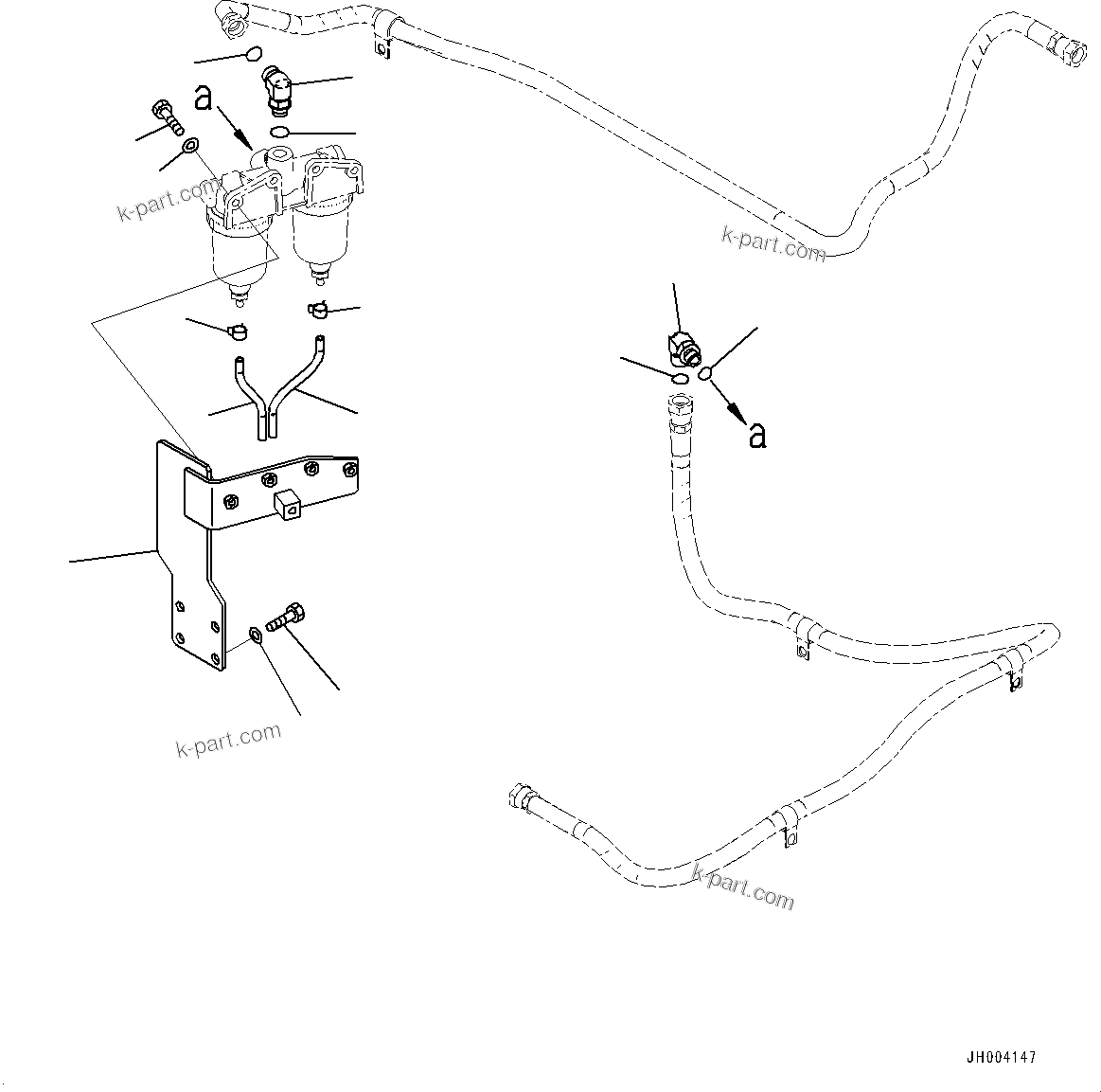 a

k-part.com

k-part.com

a

k-part.com

k-part.com

JH004147