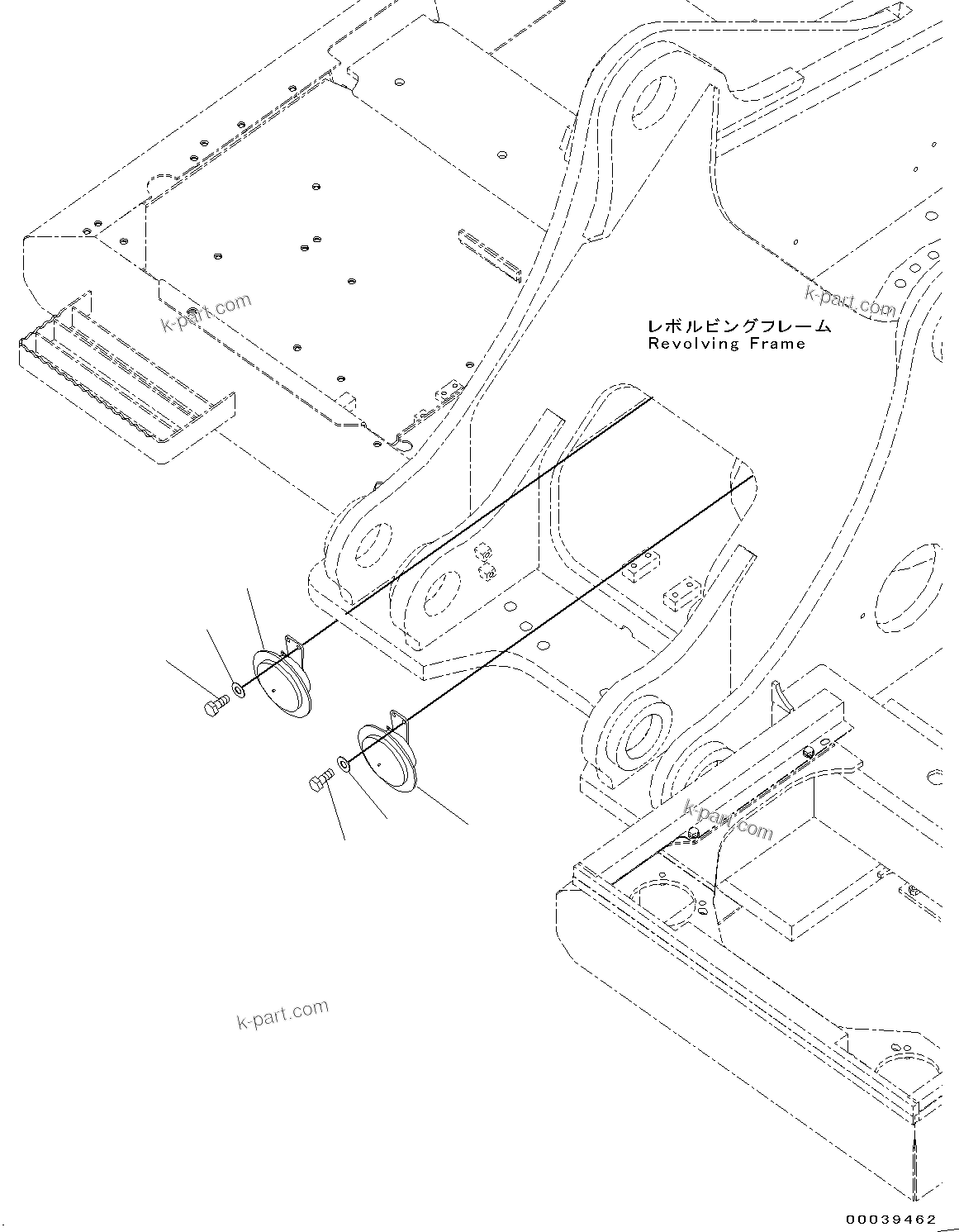 k-part.com

k-part.com

レボルビングフレーム
Revolving Frame

k-part.com

k-part.com

00039462