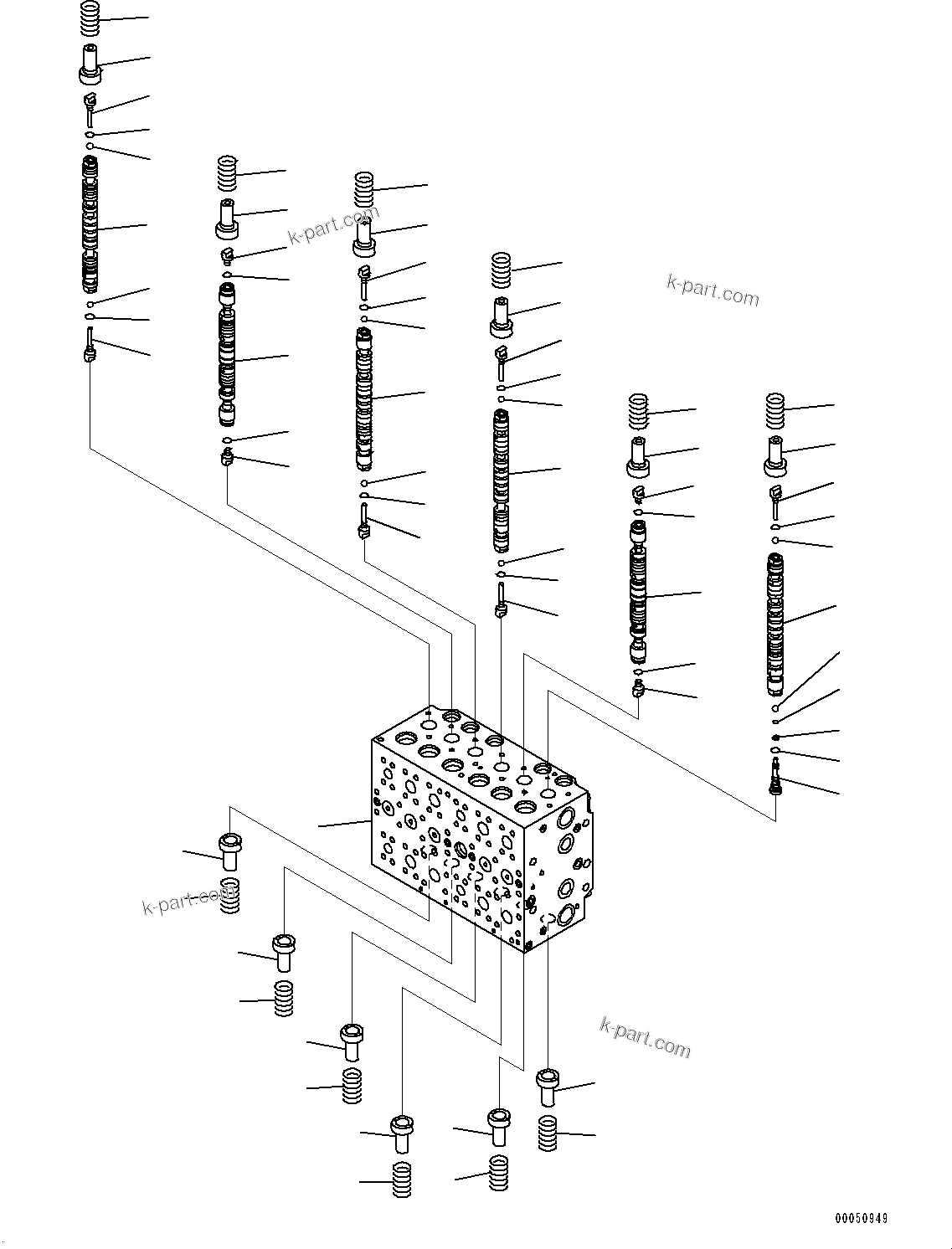 k-part.com

k-part.com

k-part.com

k-part.com

00050949