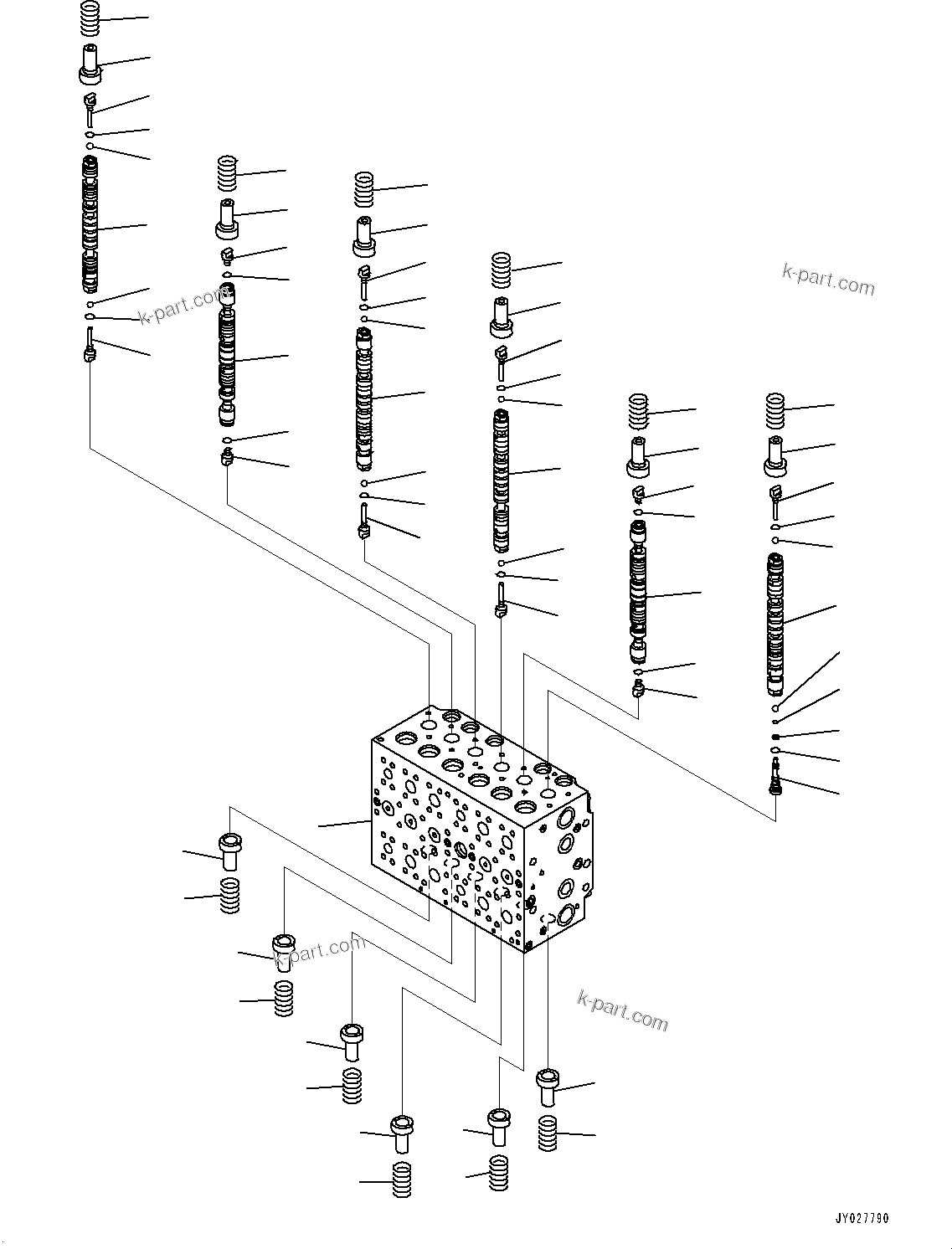 k-part.com

k-part.com

k-part.com

k-part.com

JY027790