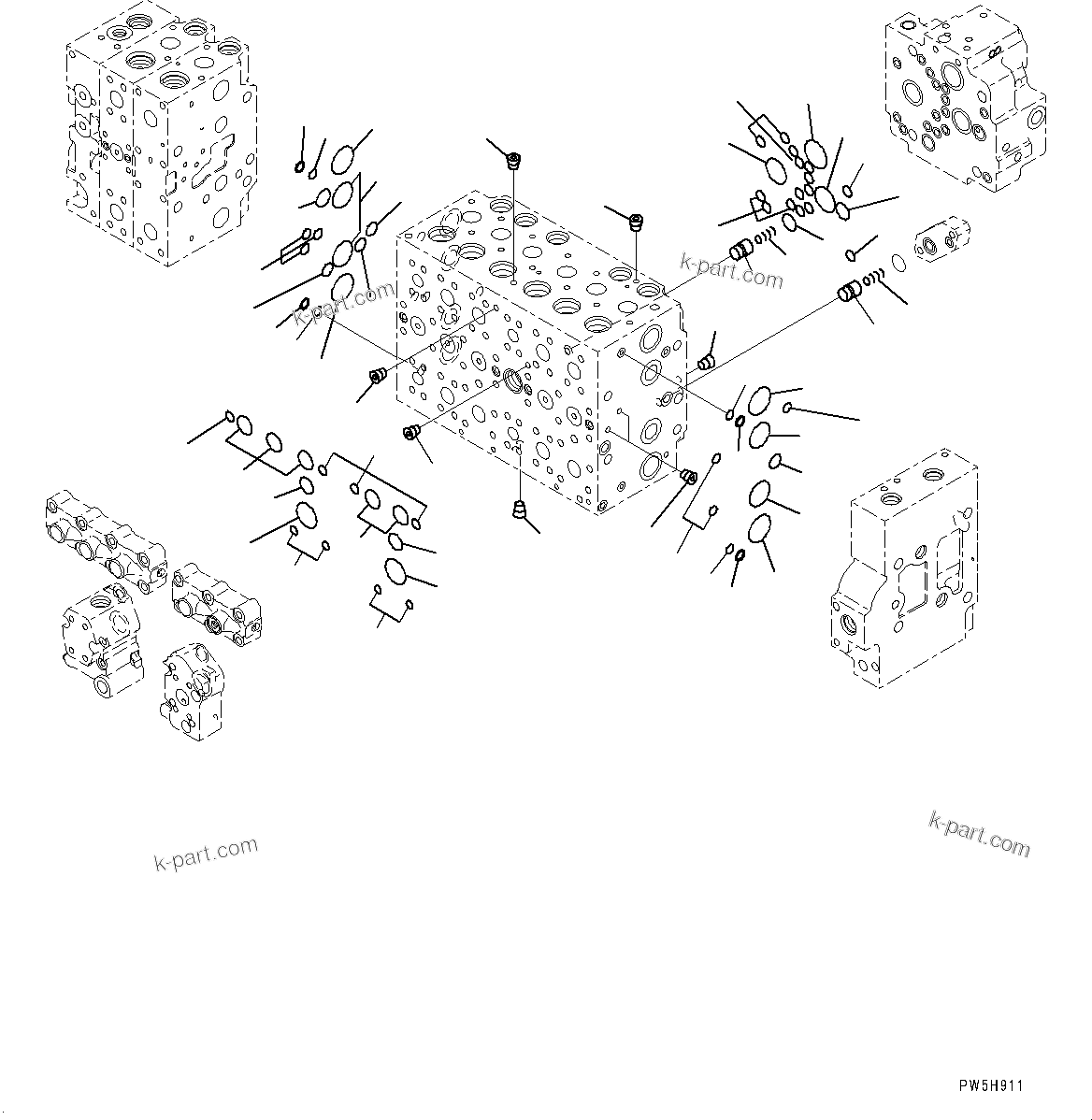 k-part.com

k-part.com

k-part.com

k-part.com

PW5H911