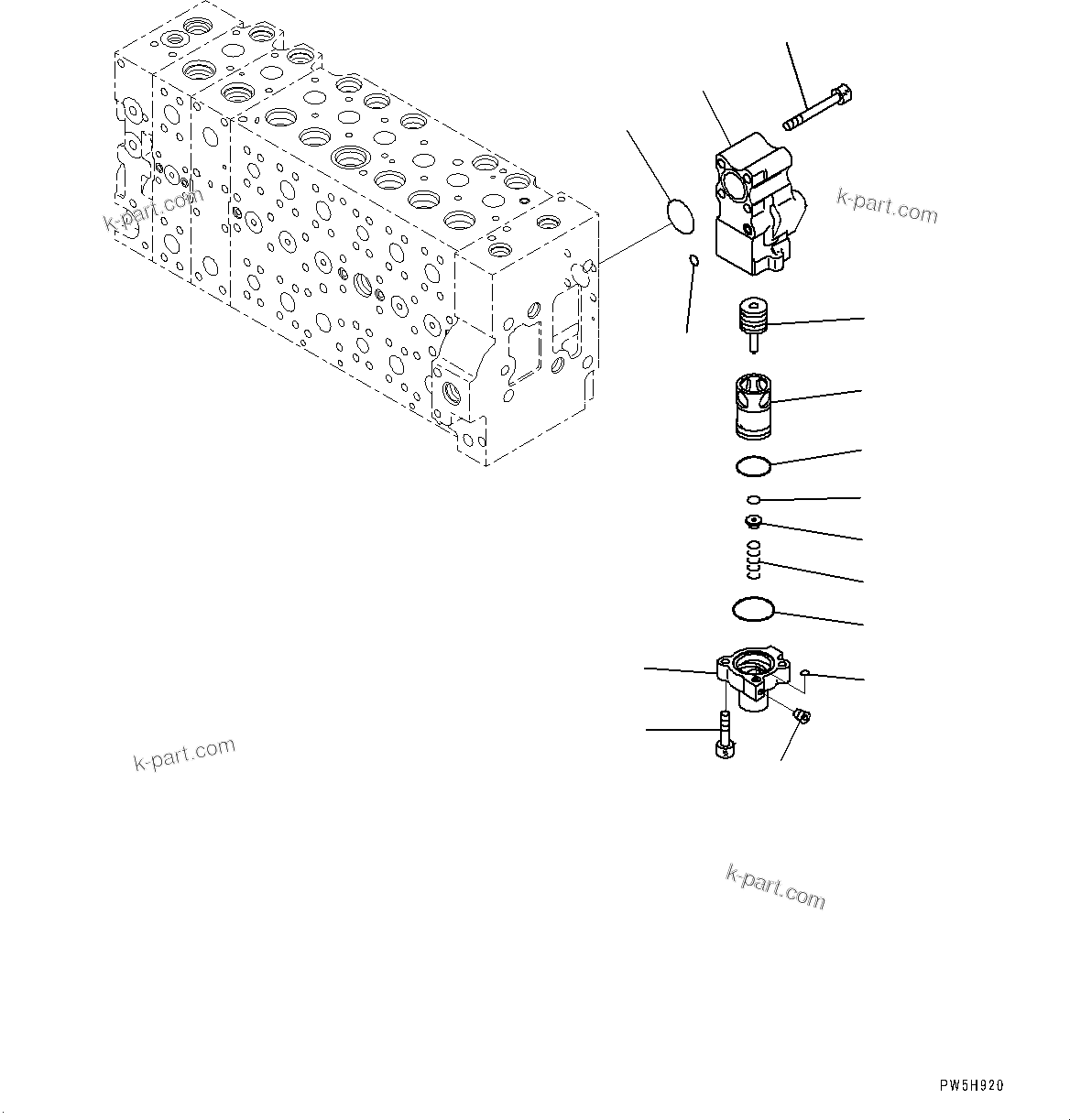 k-part.com

k-part.com

k-part.com

k-part.com

PW5H920