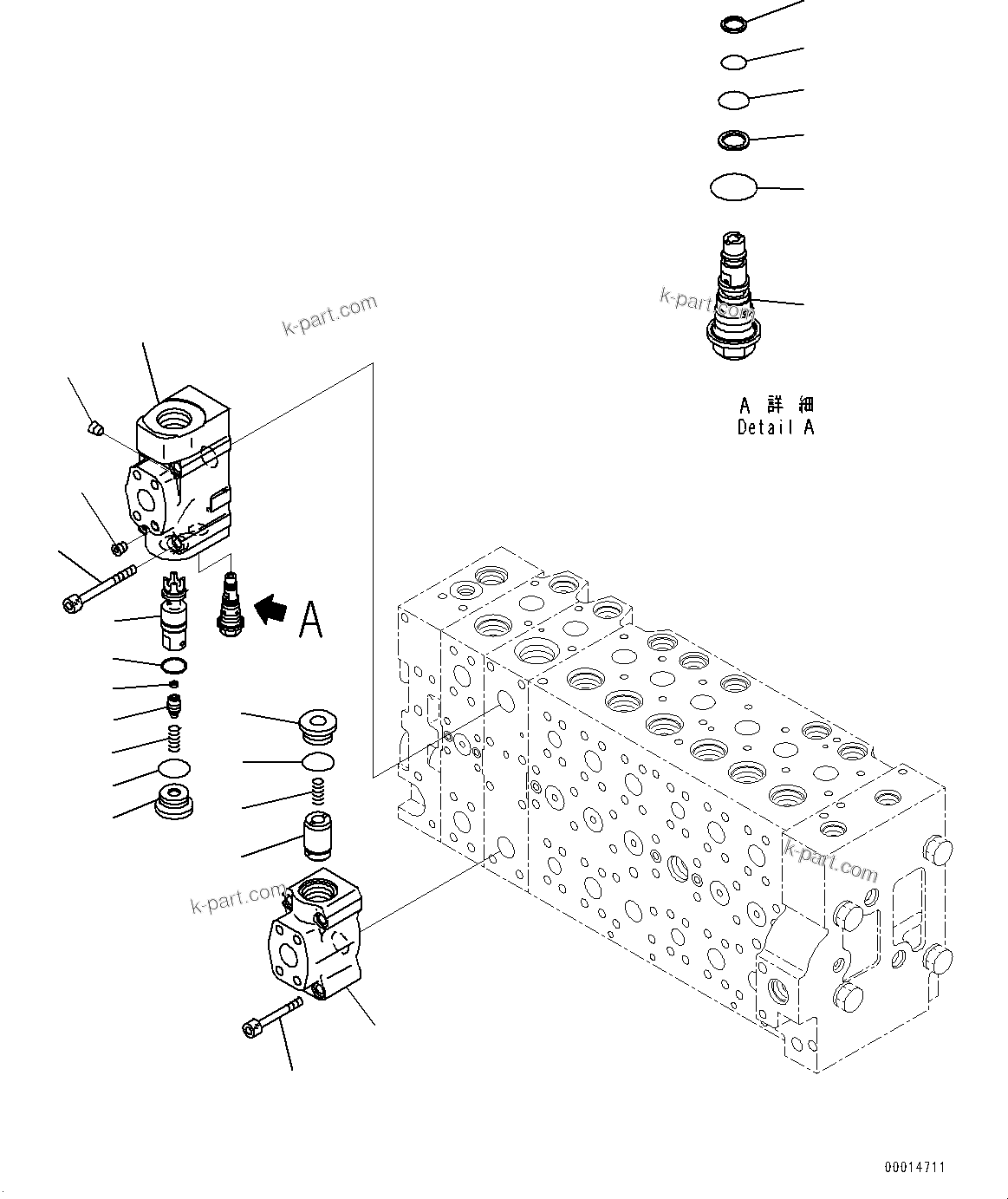 k-part.com

k-part.com

A 詳 細
Detail A

A

k-part.com

k-part.com

00014711