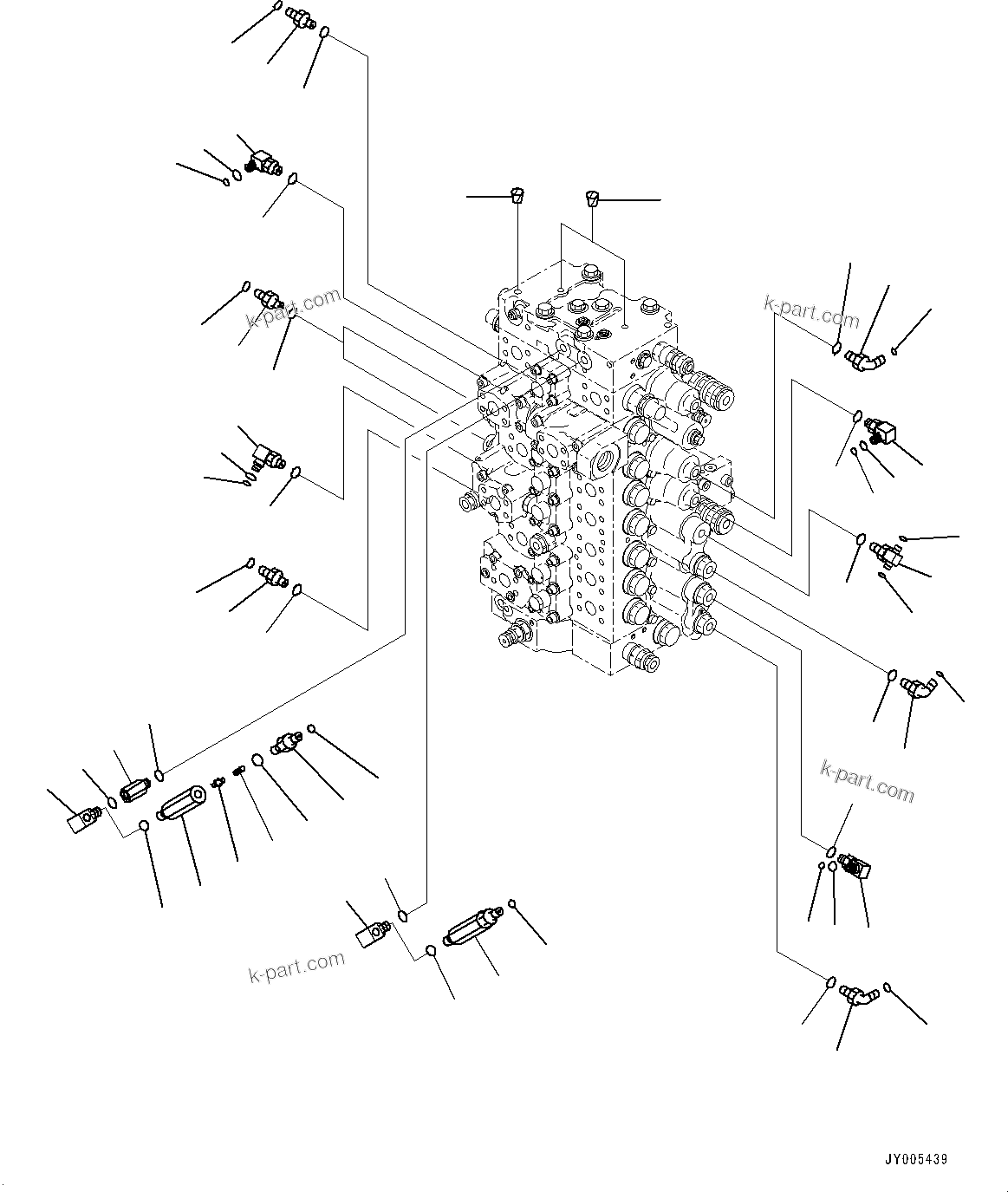 k-part.com

k-part.com

k-part.com

k-part.com

JY005439