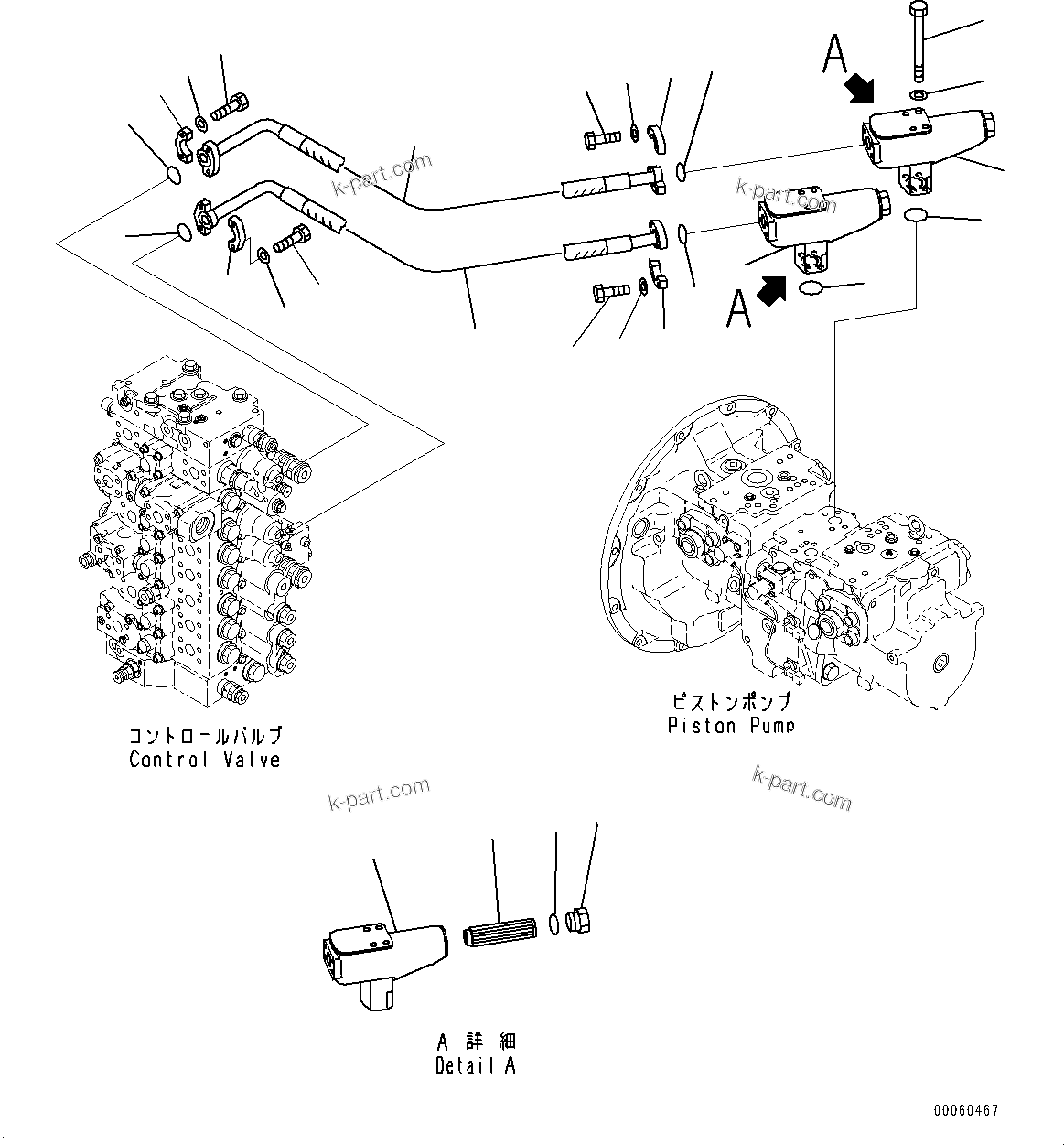 A

k-part.com

k-part.com

A

コントロールバルブ
Control Valve

ピストンポンプ
Piston Pump

k-part.com

k-part.com

A 詳 細
Detail A

00060467