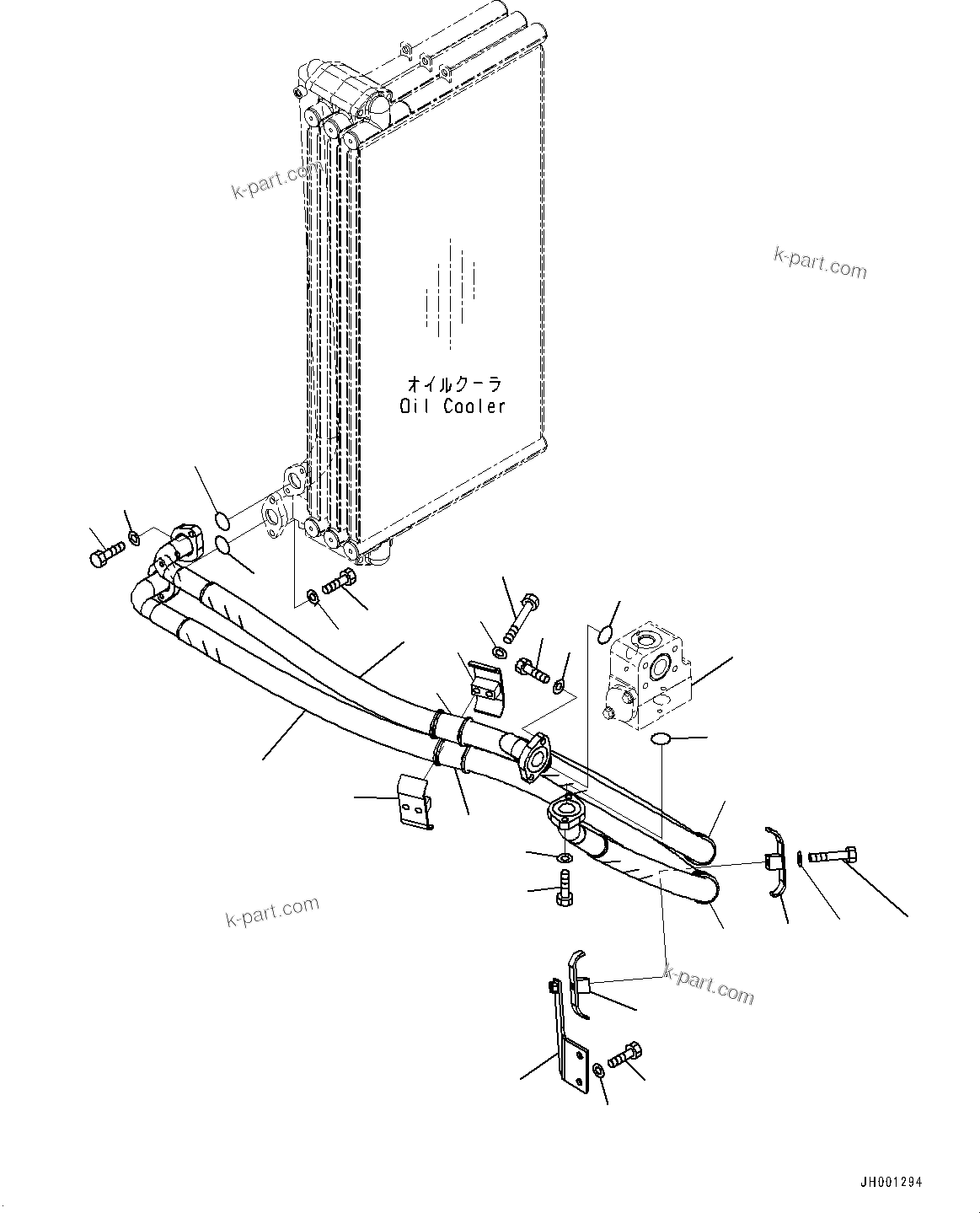 k-part.com

k-part.com

オイルクーラ
Oil Cooler

k-part.com

k-part.com

JH001294