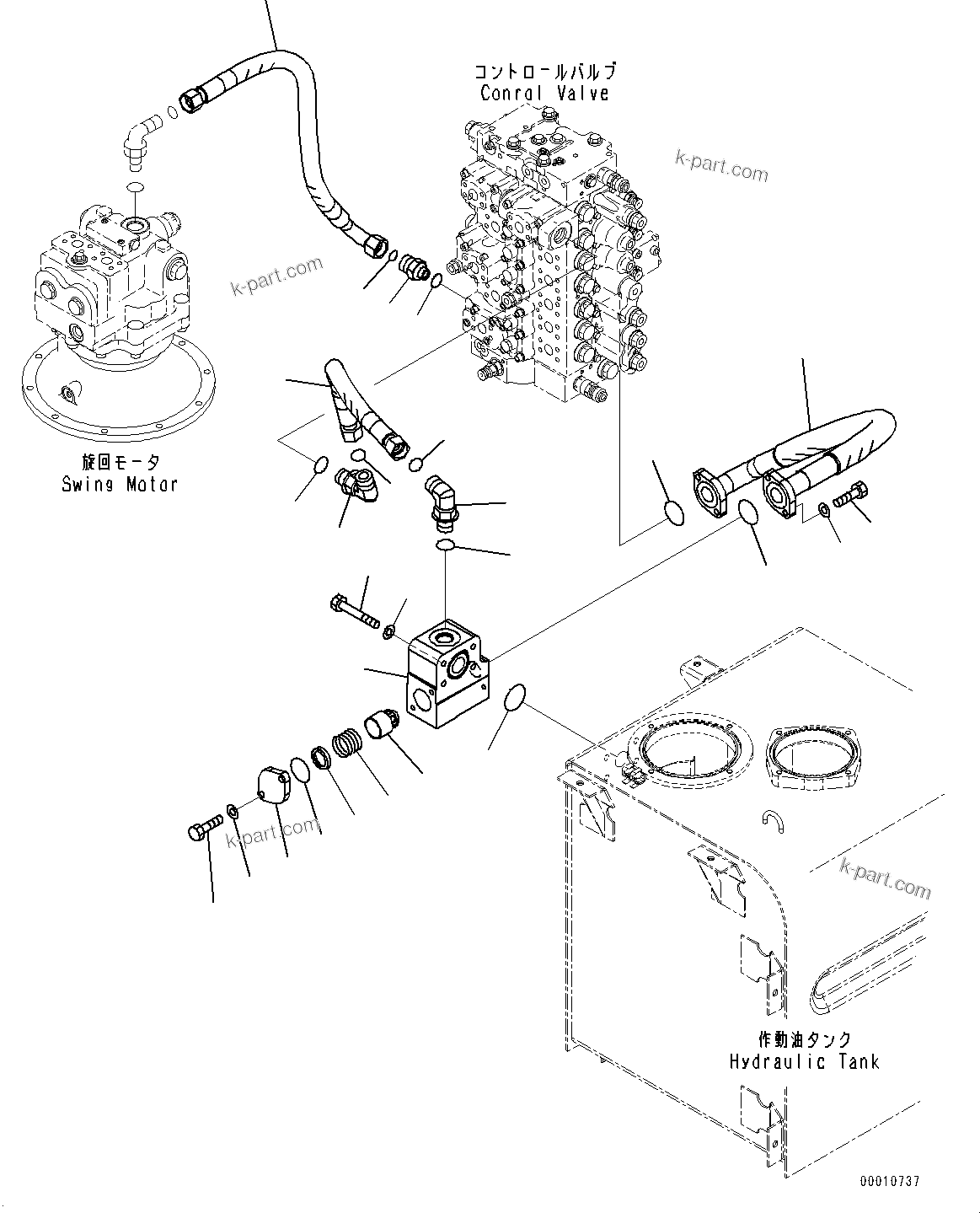 コントロールバルブ
Conrol Valve

k-part.com

k-part.com

旋回モータ
Swing Motor

k-part.com

k-part.com

作動油タンク
Hydraulic Tank

00010737