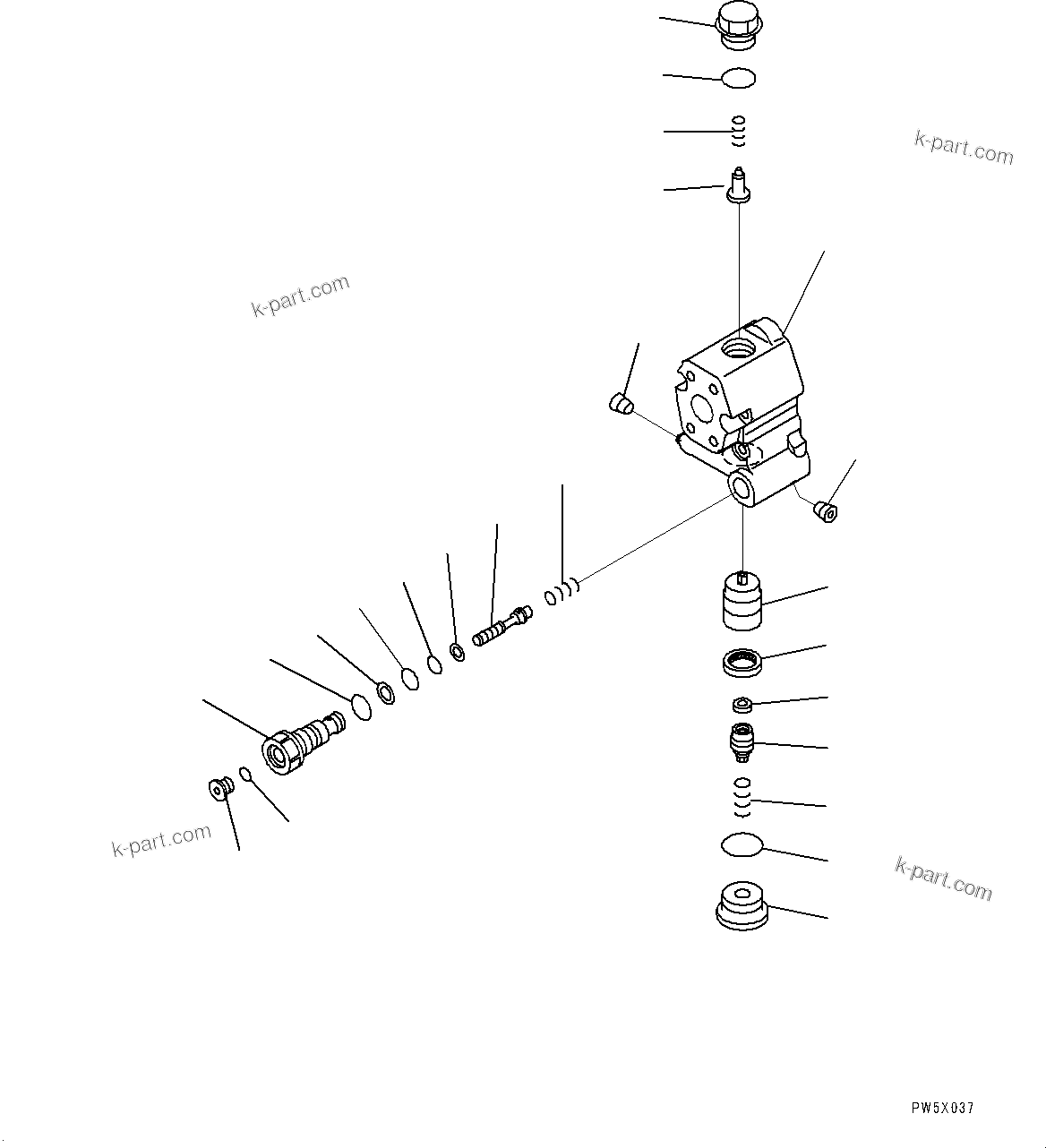 k-part.com

k-part.com

k-part.com

k-part.com

PW5X037