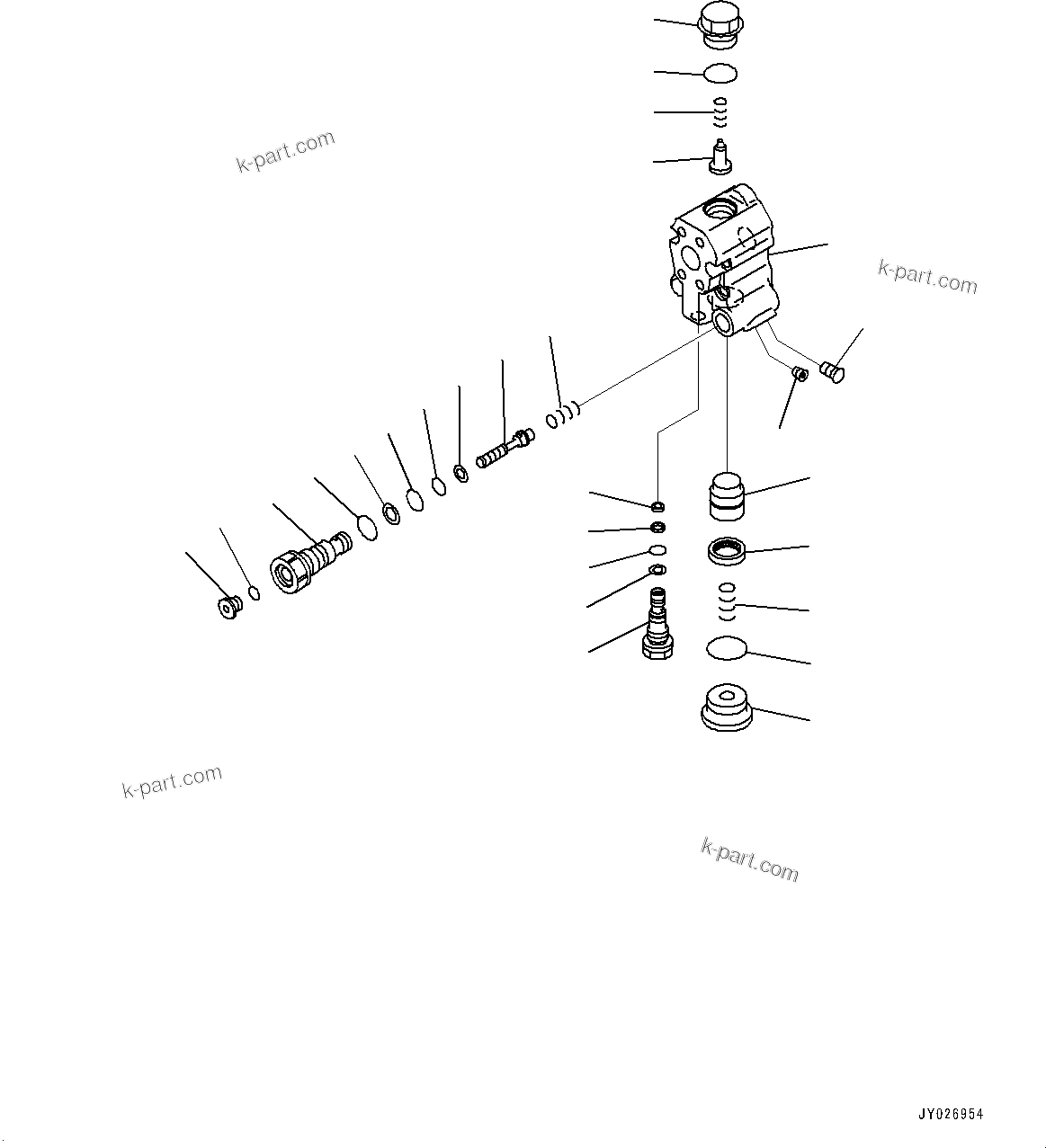 k-part.com

k-part.com

k-part.com

k-part.com

JY026954