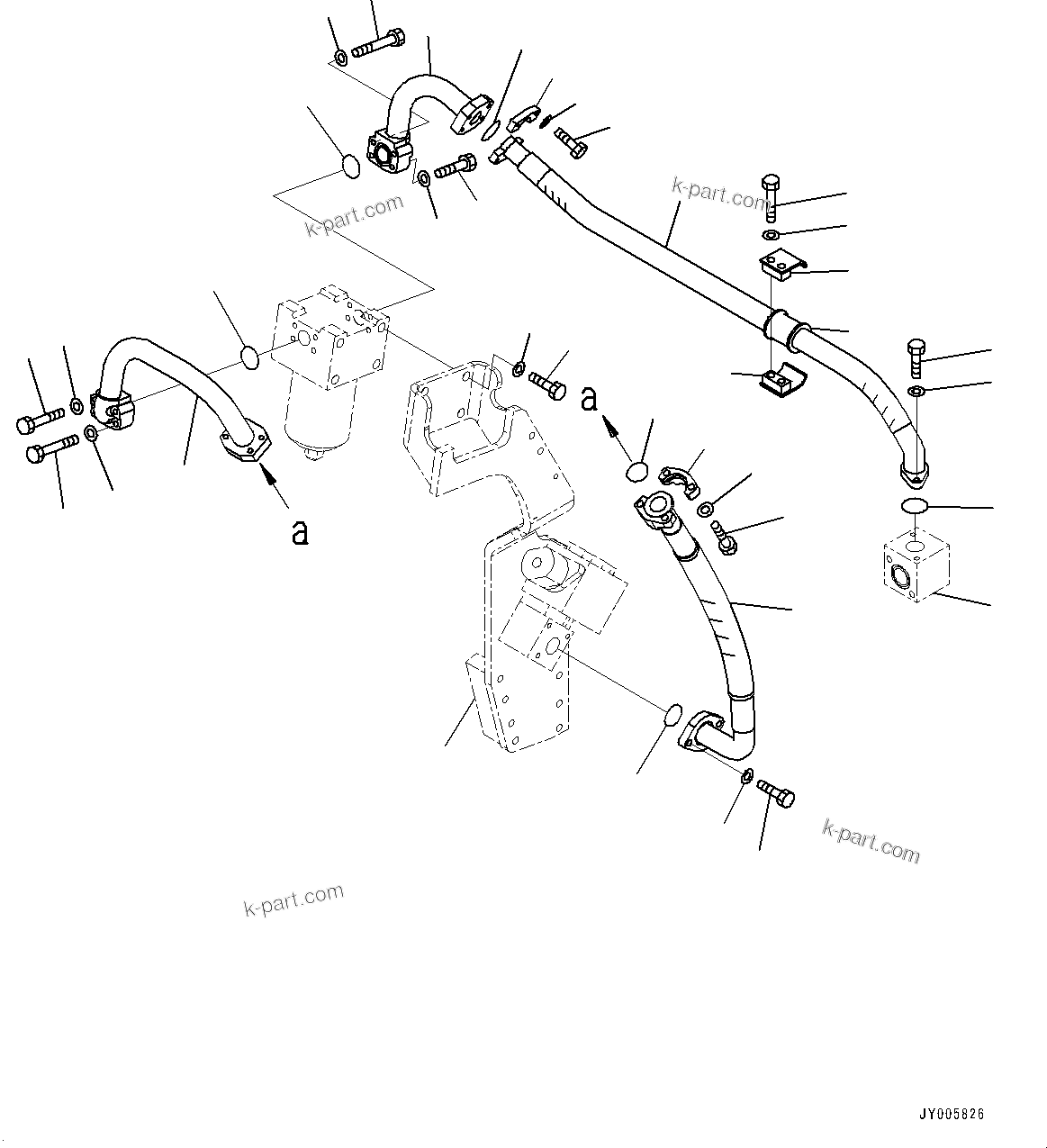 k-part.com

k-part.com

a

a

k-part.com

k-part.com

JY005826